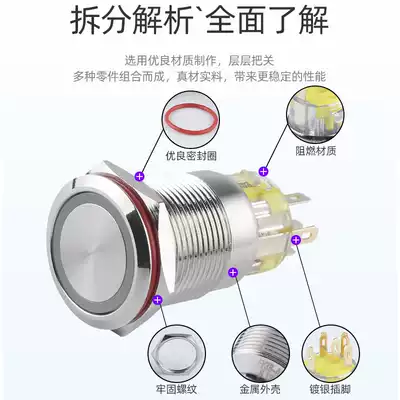 拆分解析`全面了解

选用优良材质制作，层层把关
多种零件组合而成，真材实料，带来更稳定的性能

优良密封圈

阻燃材质

牢固螺纹

金属外壳

镀银插脚