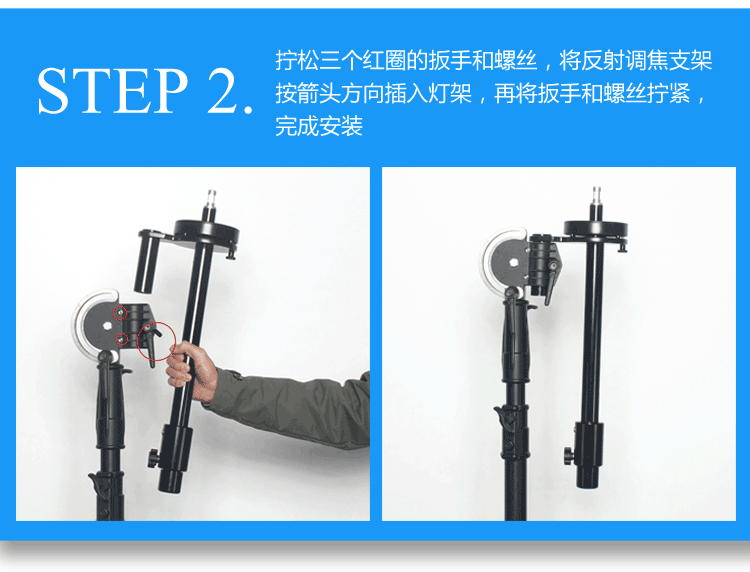 STEP 2.

拧松三个红圈的扳手和螺丝，将反射调焦支架按箭头方向插入灯架，再将扳手和螺丝拧紧，完成安装