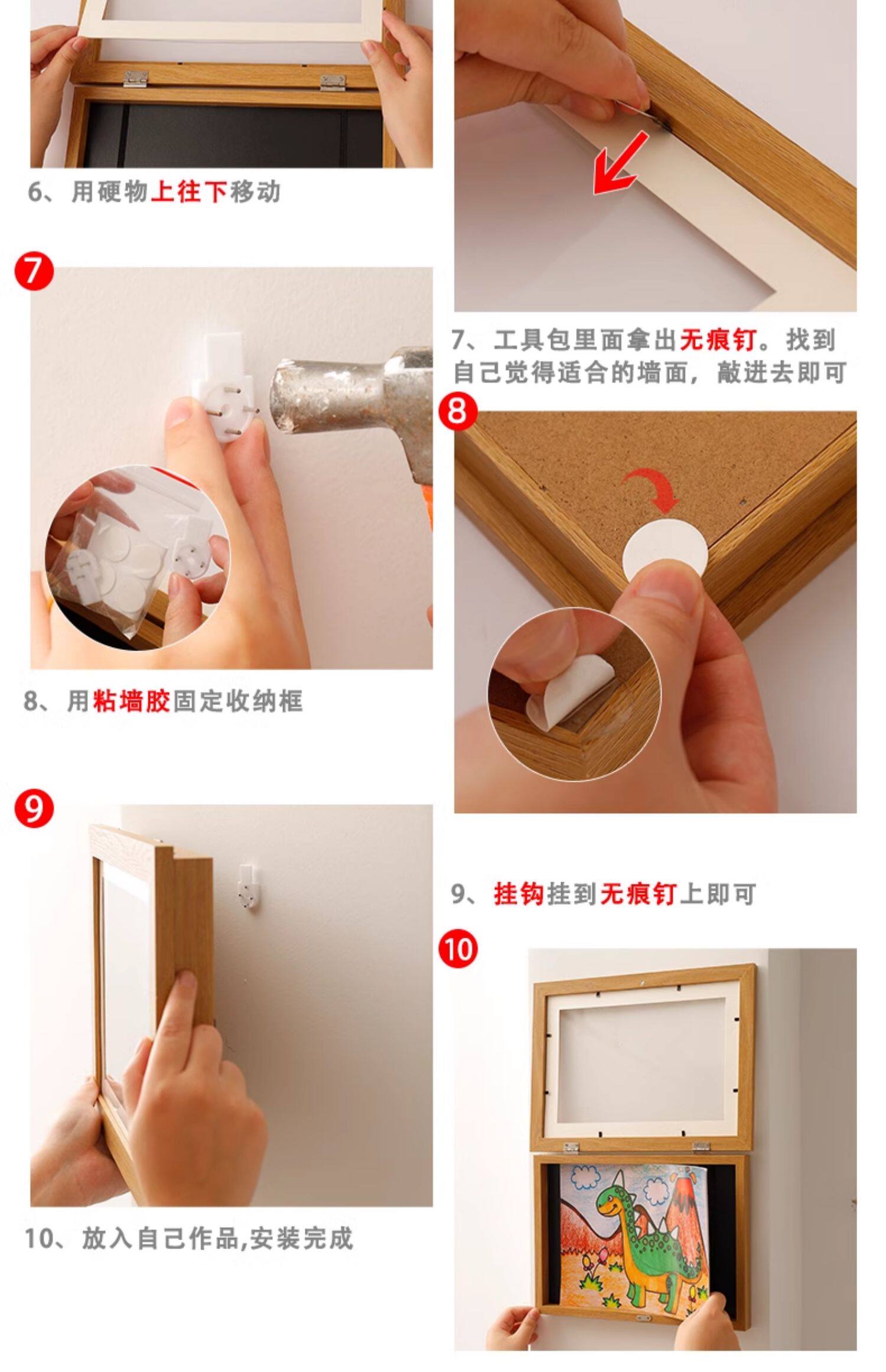 6、用硬物上往下移动

7

7、工具包里面拿出无痕钉。找到自己觉得适合的墙面，敲进去即可

8

8、用粘墙胶固定收纳框

9

9、挂钩挂到无痕钉上即可

10

10、放入自己作品,安装完成