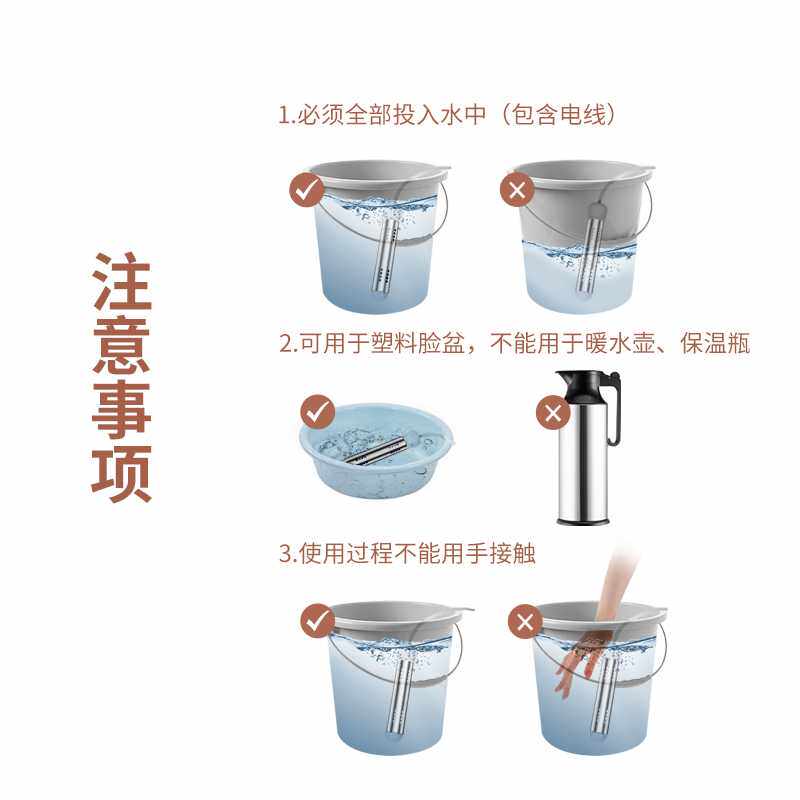 注意事项

1.必须全部投入水中（包含电线）

2.可用于塑料脸盆，不能用于暖水壶、保温瓶

3.使用过程不能用手接触