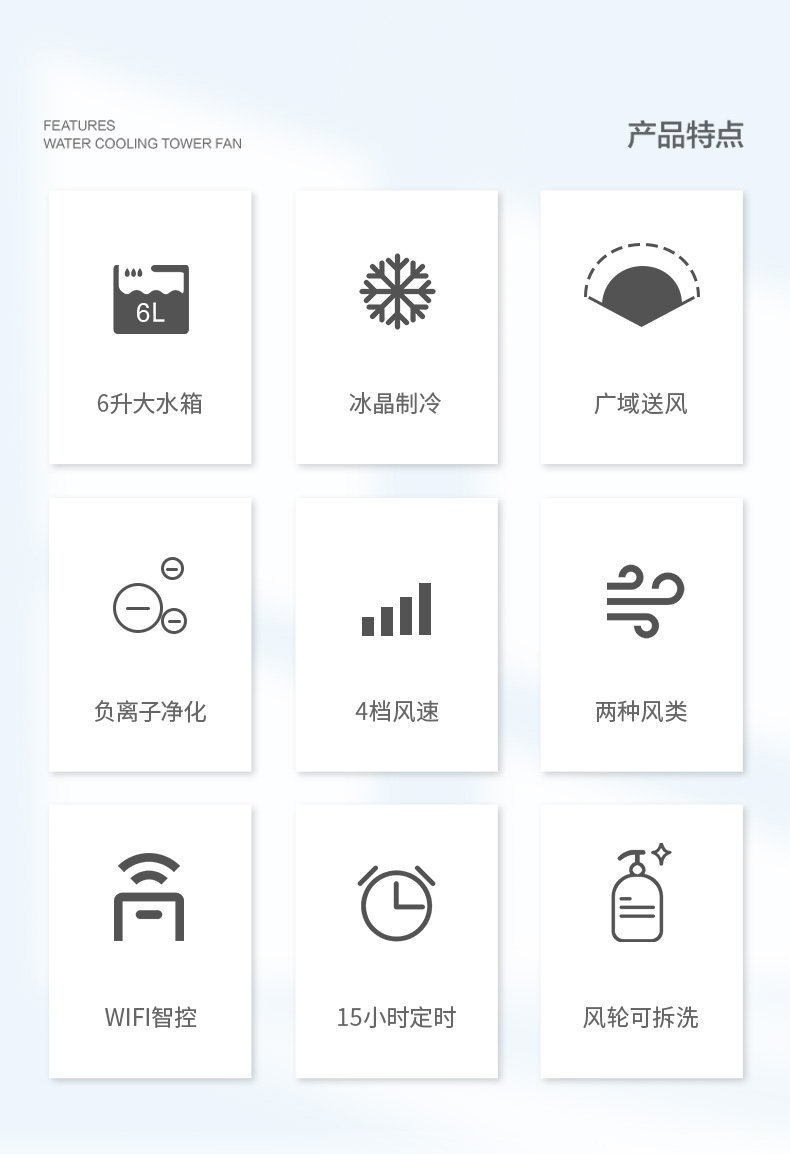 FEATURES
WATER COOLING TOWER FAN

产品特点

6L

6升大水箱

冰晶制冷

广域送风

负离子净化

4档风速

两种风类

WIFI智控

15小时定时

风轮可拆洗