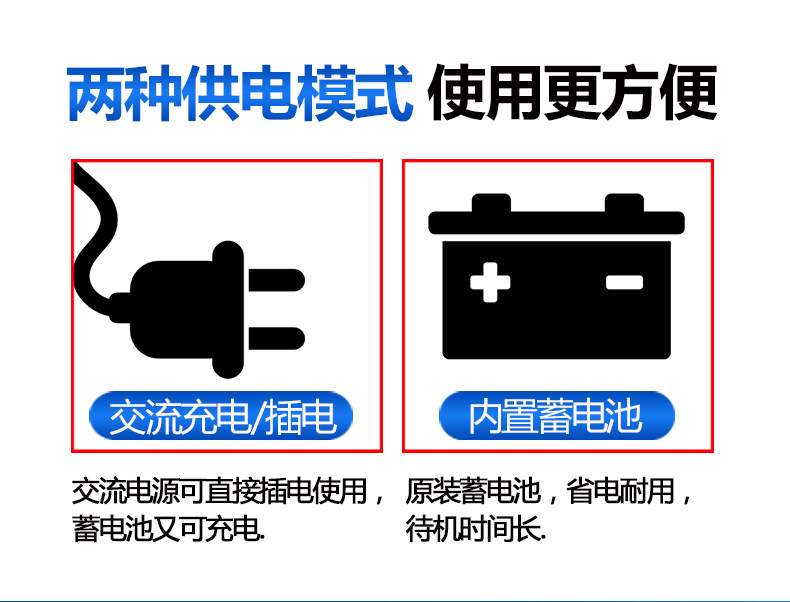 两种供电模式 使用更方便

交流充电/插电

交流电源可直接插电使用，蓄电池又可充电.

内置蓄电池

原装蓄电池，省电耐用，待机时间长.