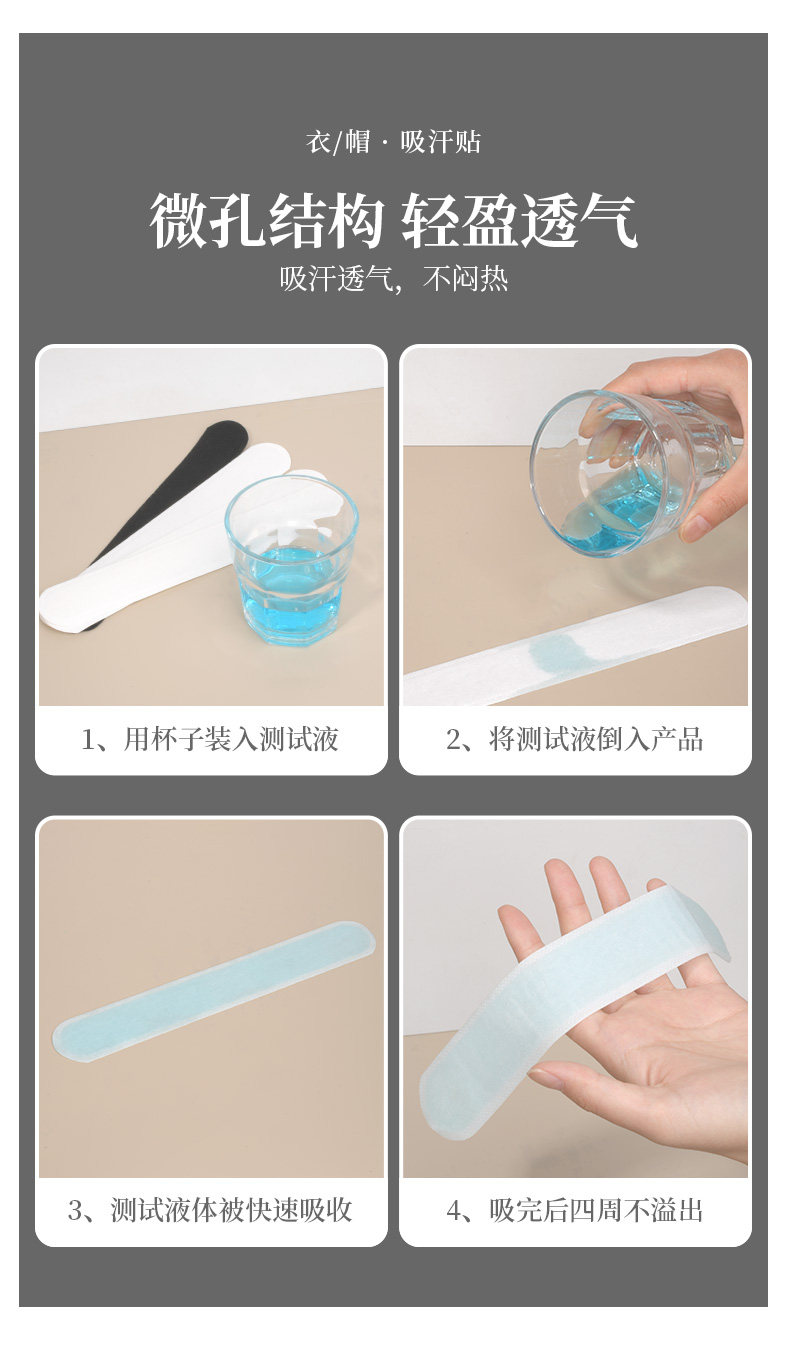 衣/帽 · 吸汗贴

微孔结构 轻盈透气

吸汗透气，不闷热

1、用杯子装入测试液

2、将测试液倒入产品

3、测试液体被快速吸收

4、吸完后四周不溢出