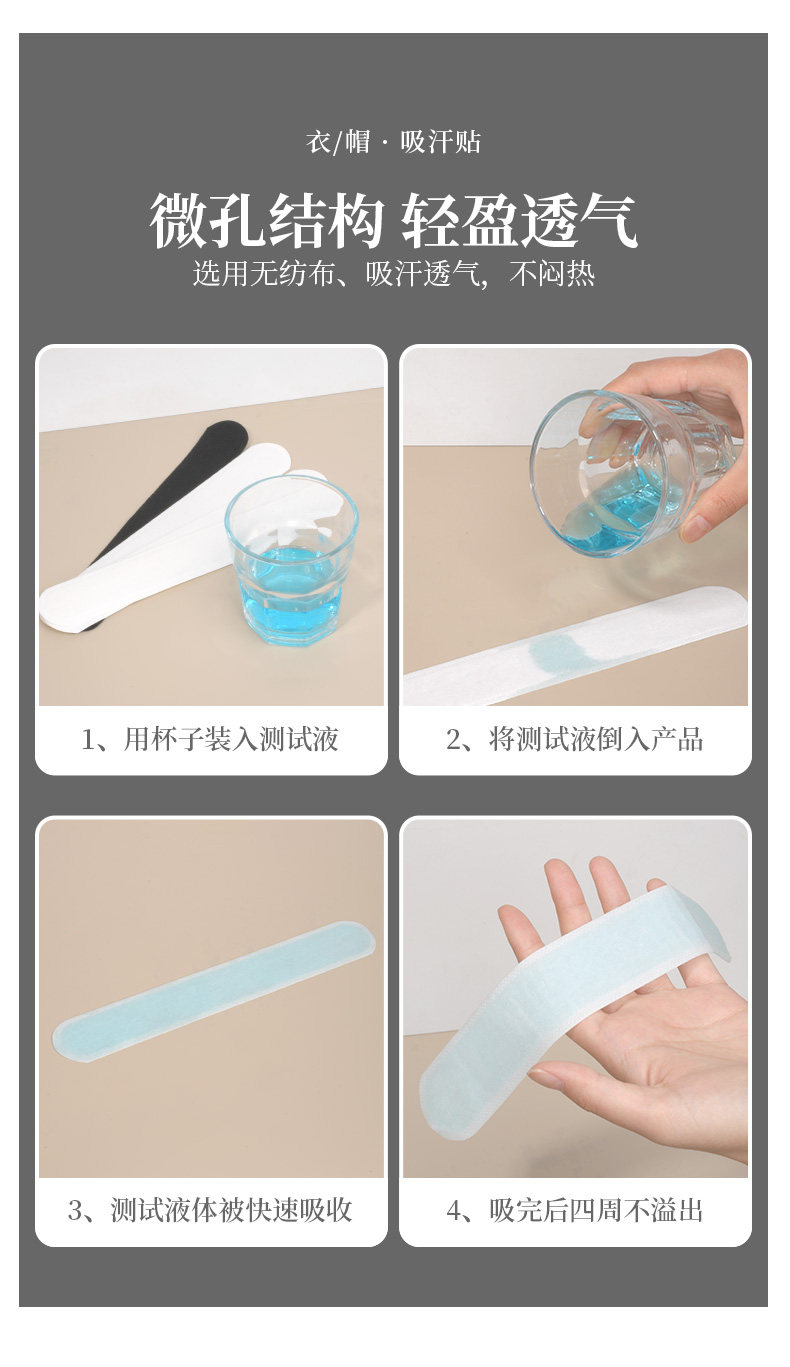 衣/帽 · 吸汗贴

微孔结构 轻盈透气

选用无纺布、吸汗透气，不闷热

1、用杯子装入测试液

2、将测试液倒入产品

3、测试液体被快速吸收

4、吸完后四周不溢出