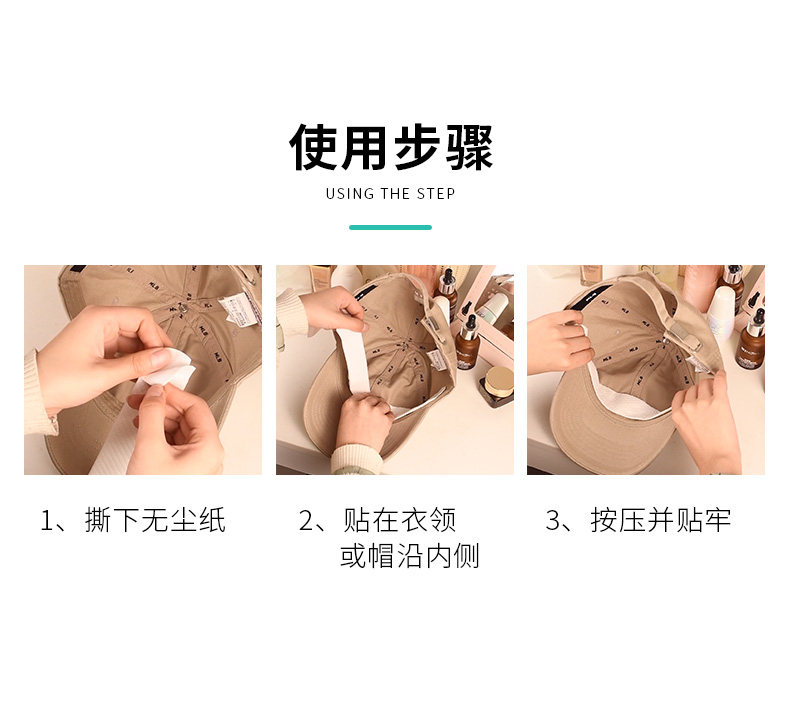 使用步骤

USING THE STEP

1、撕下无尘纸

2、贴在衣领或帽沿内侧

3、按压并贴牢