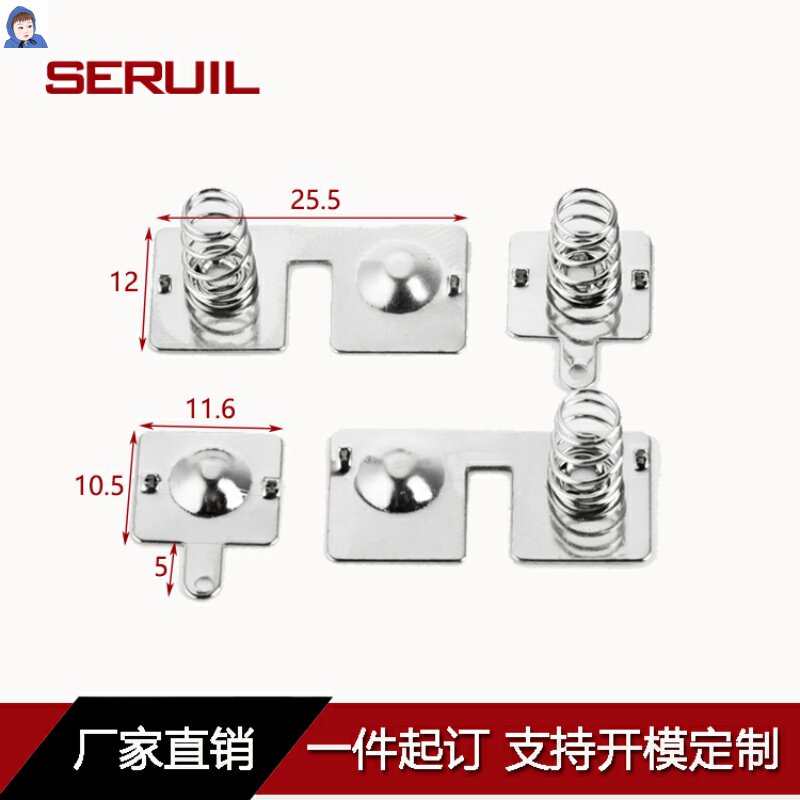 SERUIL

25.5

12

11.6

10.5

5

厂家直销 一件起订 支持开模定制