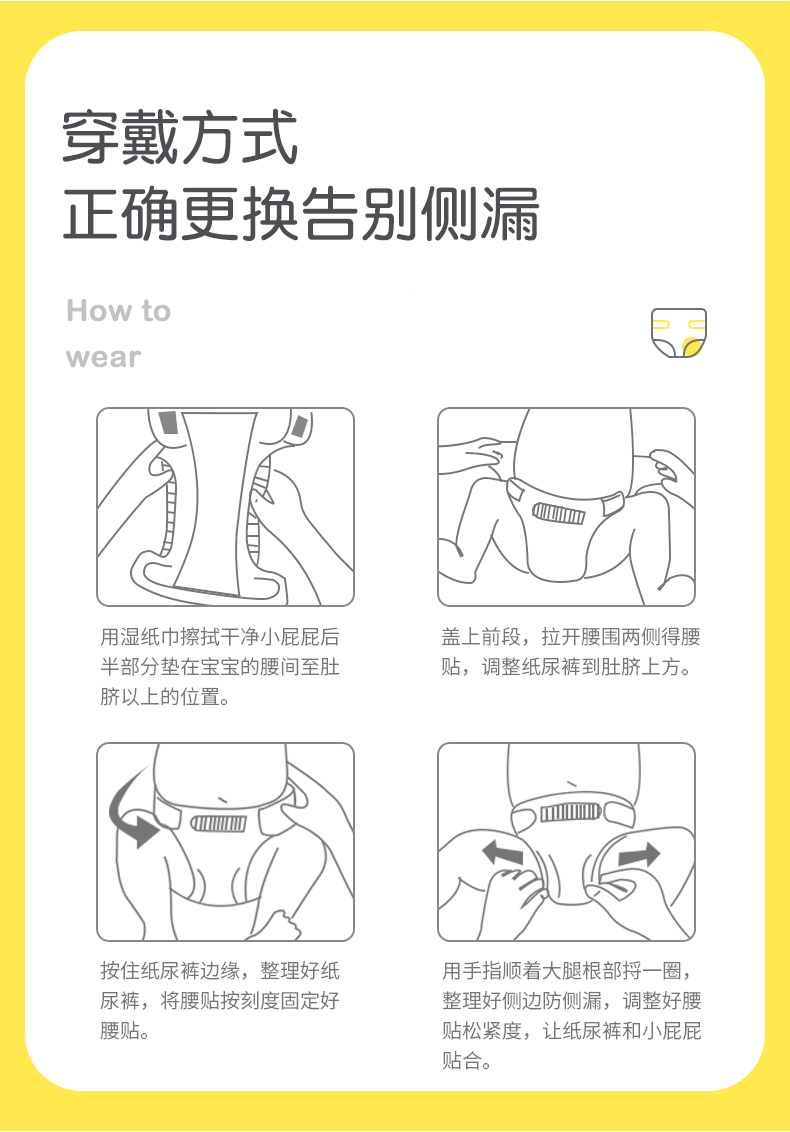 穿戴方式
正确更换告别侧漏

How to wear

用湿纸巾擦拭干净小屁屁后半部分垫在宝宝的腰间至肚脐以上的位置。

盖上前段，拉开腰围两侧得腰贴，调整纸尿裤到肚脐上方。

按住纸尿裤边缘，整理好纸尿裤，将腰贴按刻度固定好腰贴。

用手指顺着大腿根部捋一圈，整理好侧边防侧漏，调整好腰贴松紧度，让纸尿裤和小屁屁贴合。