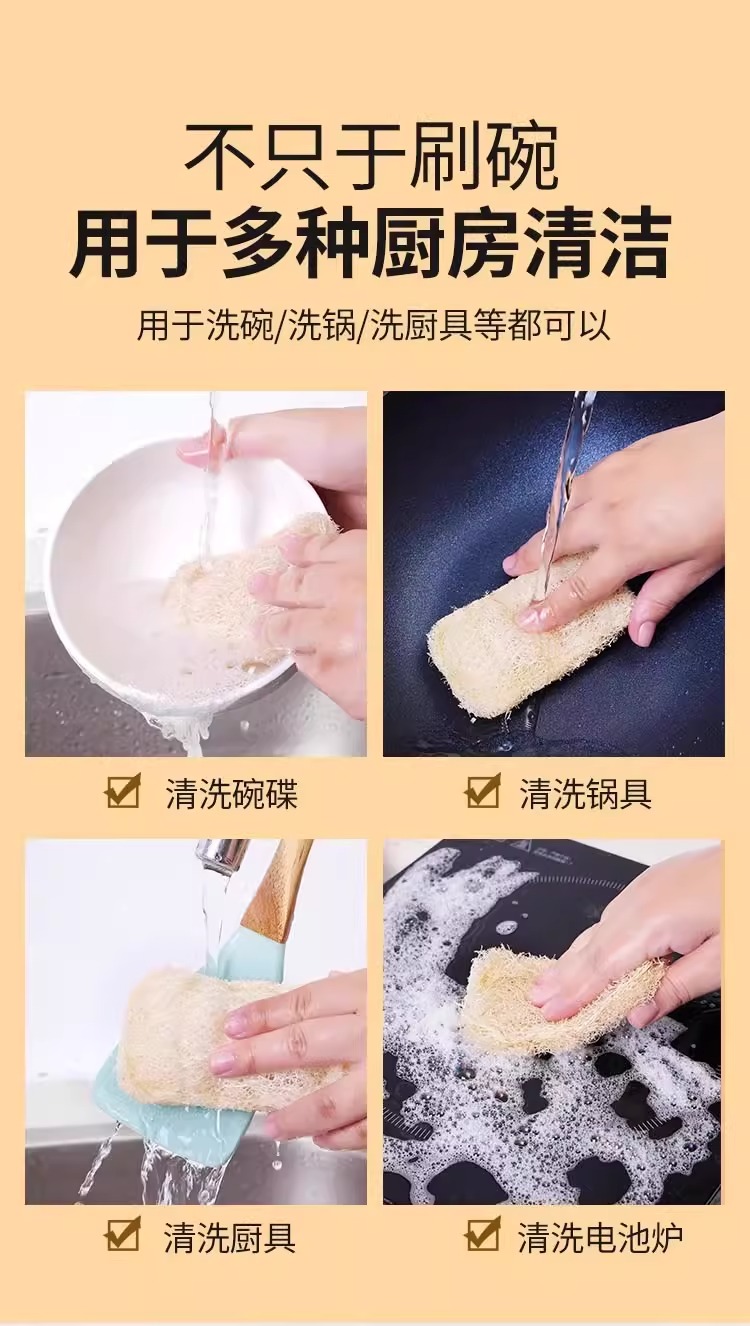 不只于刷碗
用于多种厨房清洁

用于洗碗/洗锅/洗厨具等都可以

清洗碗碟

清洗锅具

清洗厨具

清洗电池炉