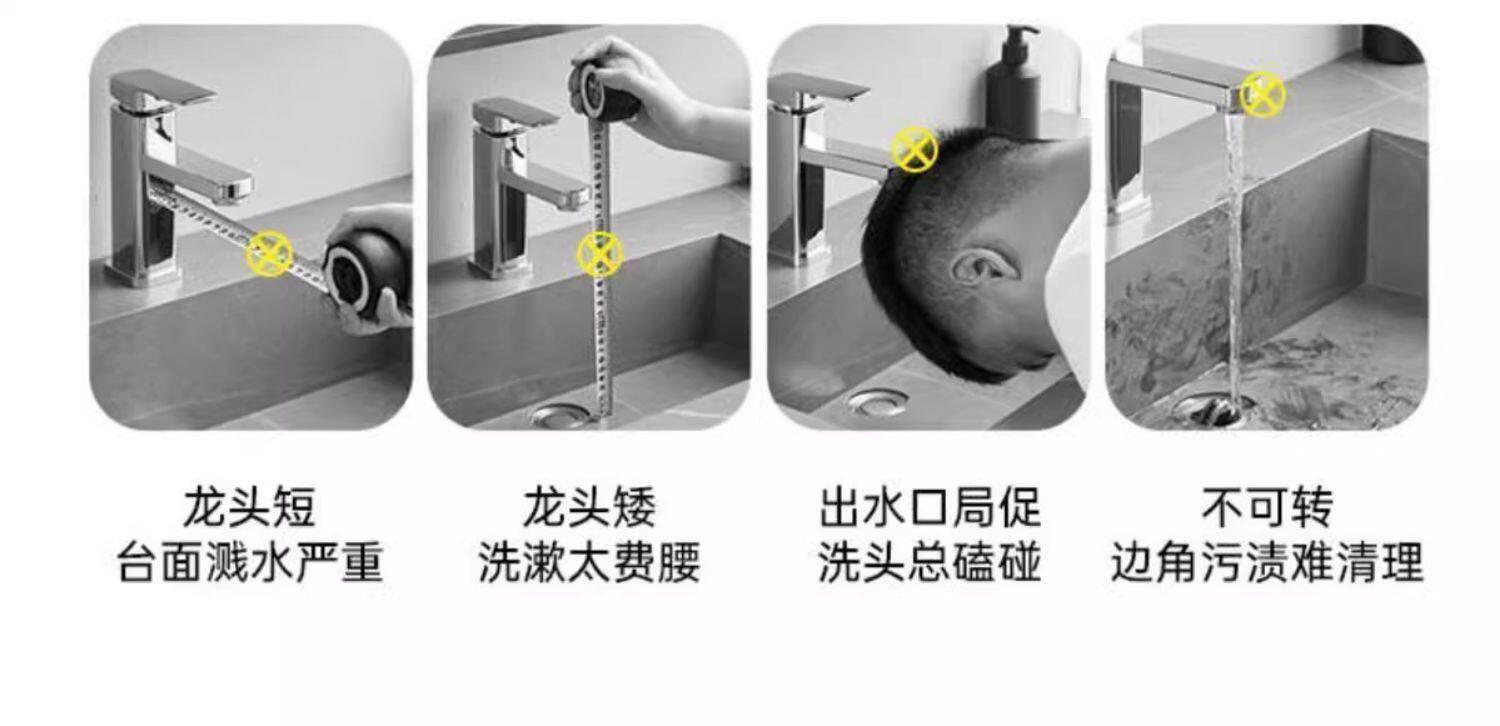 龙头短
台面溅水严重

龙头矮
洗漱太费腰

出水口局促
洗头总磕碰

不可转
边角污渍难清理