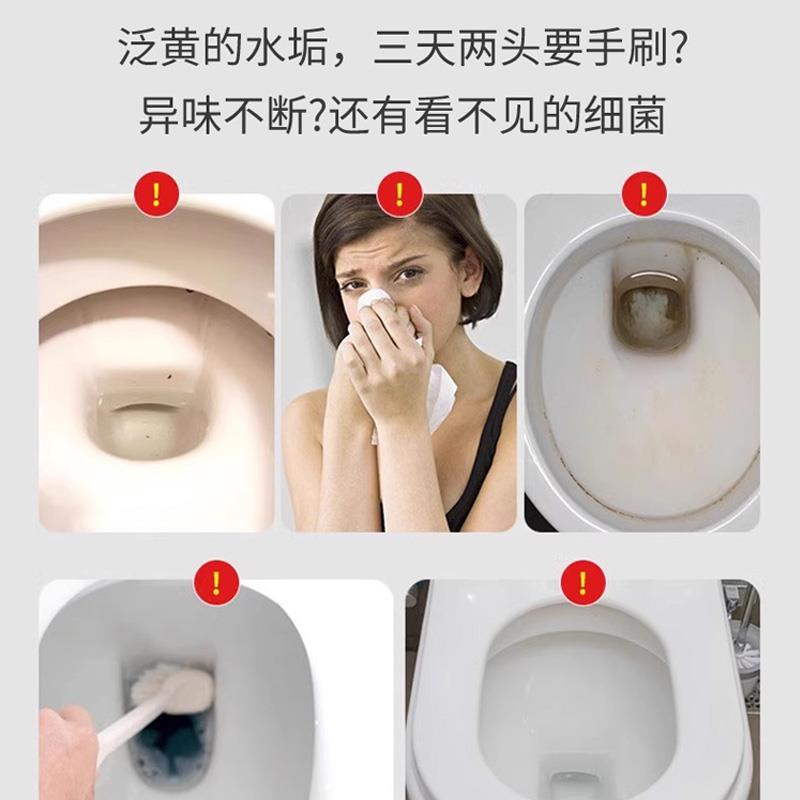 泛黄的水垢，三天两头要手刷?
异味不断?还有看不见的细菌

!

!

!

!

!