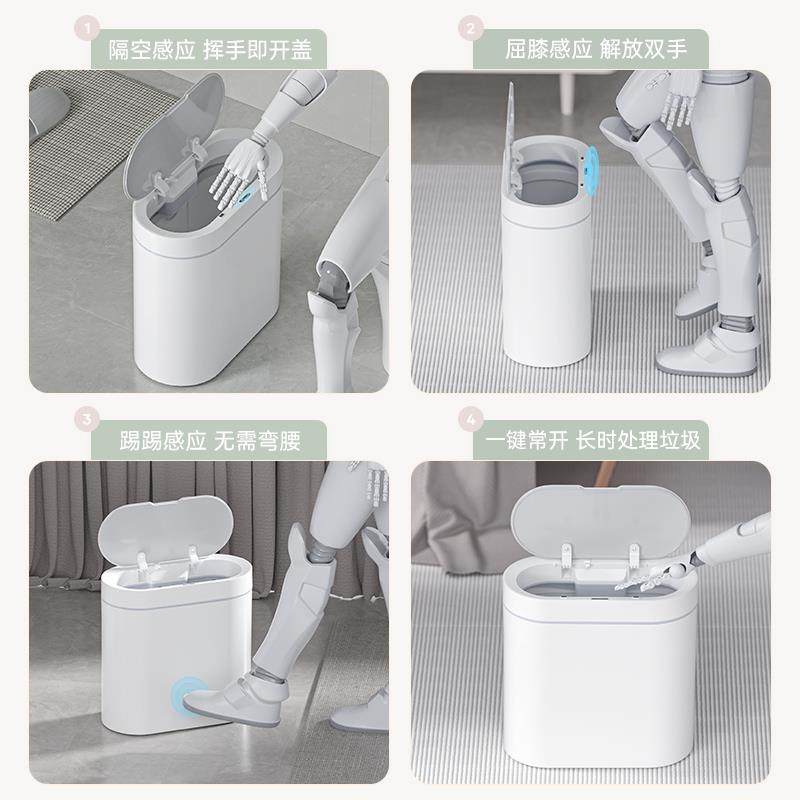 1
隔空感应 挥手即开盖

2
屈膝感应 解放双手

3
踢踢感应 无需弯腰

4
一键常开 长时处理垃圾