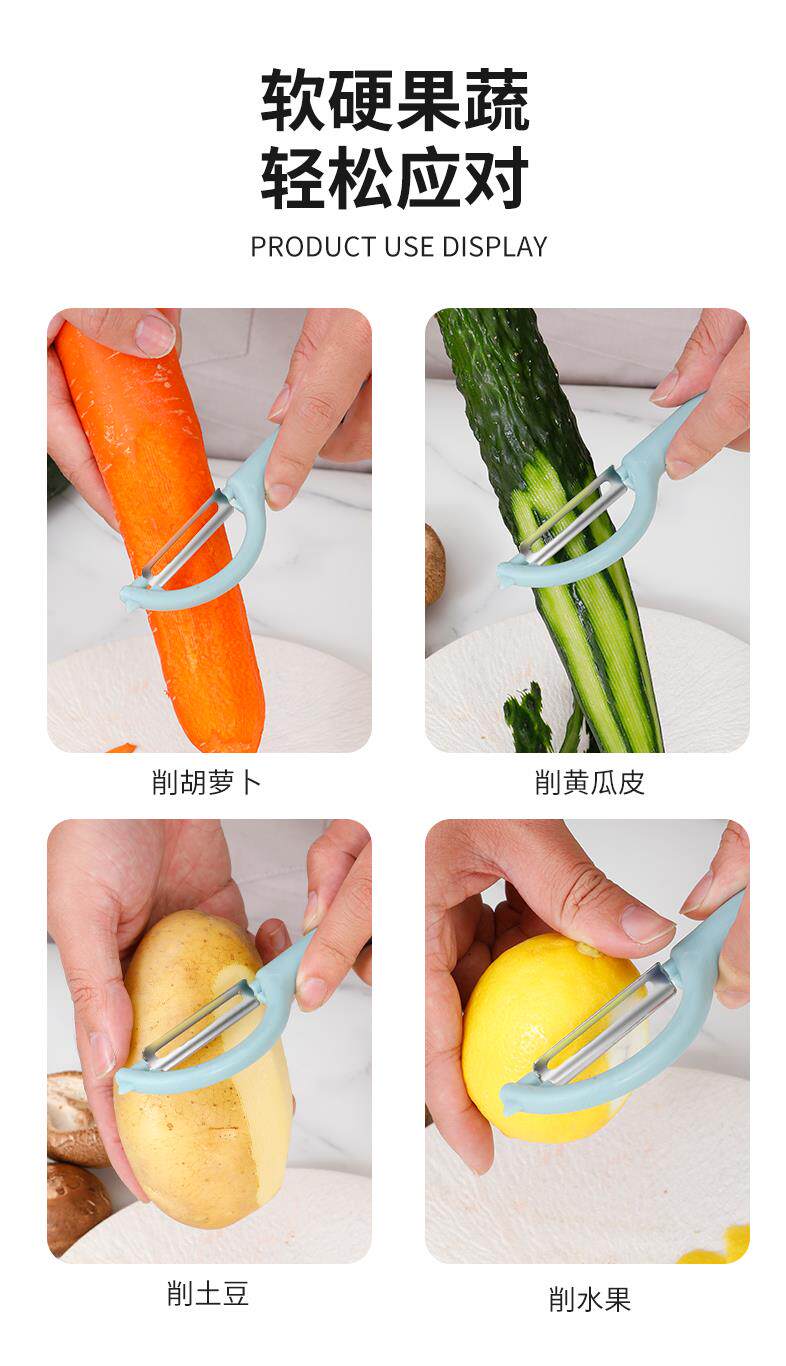 软硬果蔬
轻松应对

PRODUCT USE DISPLAY

削胡萝卜

削黄瓜皮

削土豆

削水果