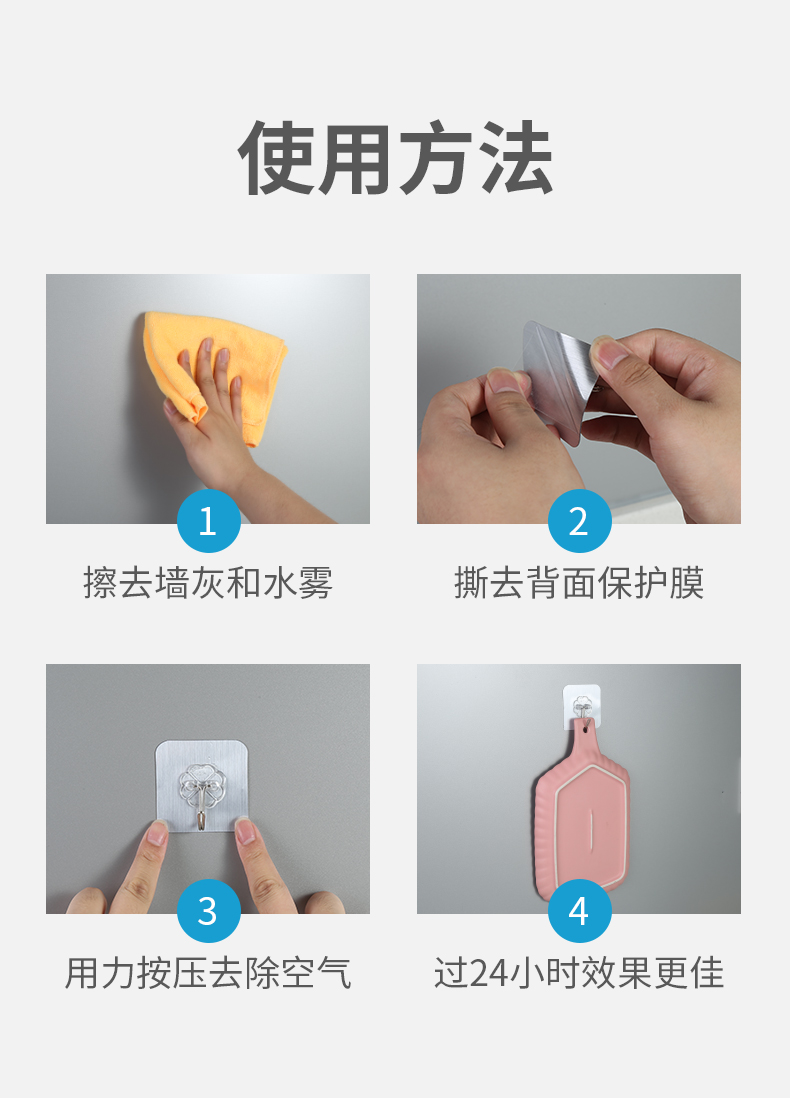 使用方法

1
擦去墙灰和水雾

2
撕去背面保护膜

3
用力按压去除空气

4
过24小时效果更佳