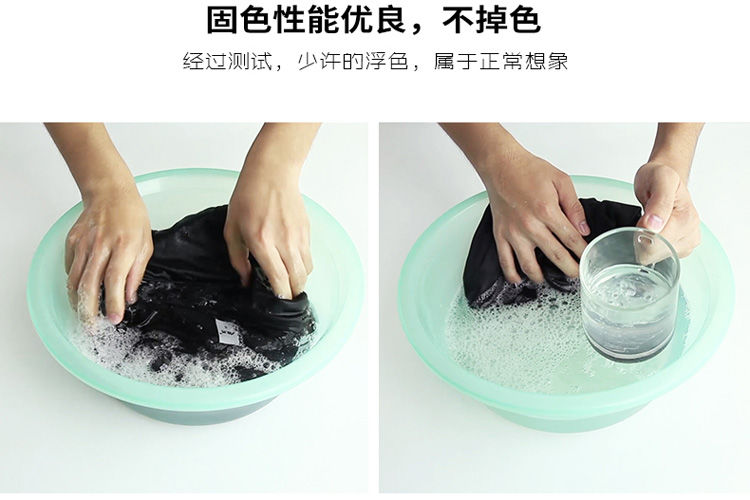 固色性能优良，不掉色

经过测试，少许的浮色，属于正常想象