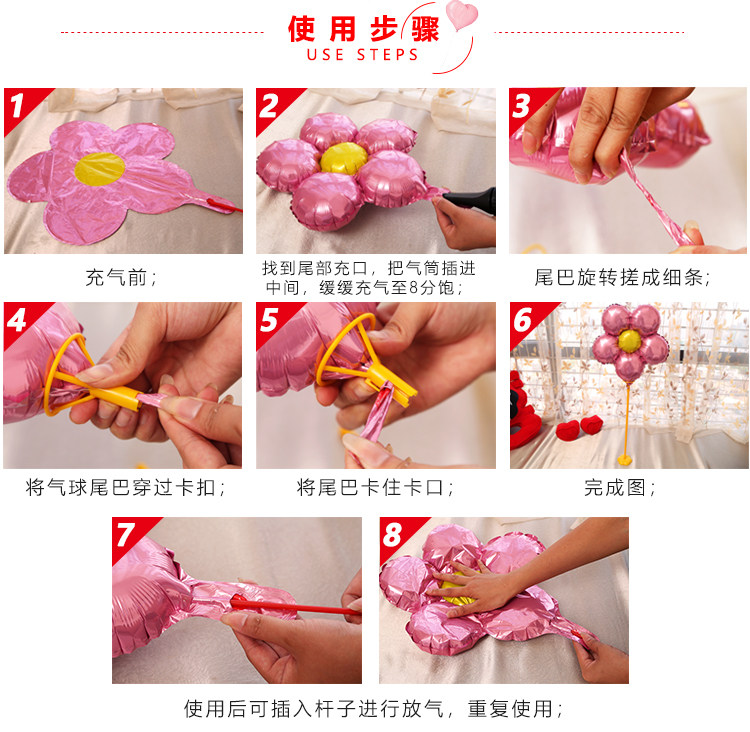 使用步骤
USE STEPS

1

充气前；

2

找到尾部充口，把气筒插进中间，缓缓充气至8分饱；

3

尾巴旋转搓成细条；

4

将气球尾巴穿过卡扣；

5

将尾巴卡住卡口；

6

完成图；

7

8

使用后可插入杆子进行放气，重复使用；