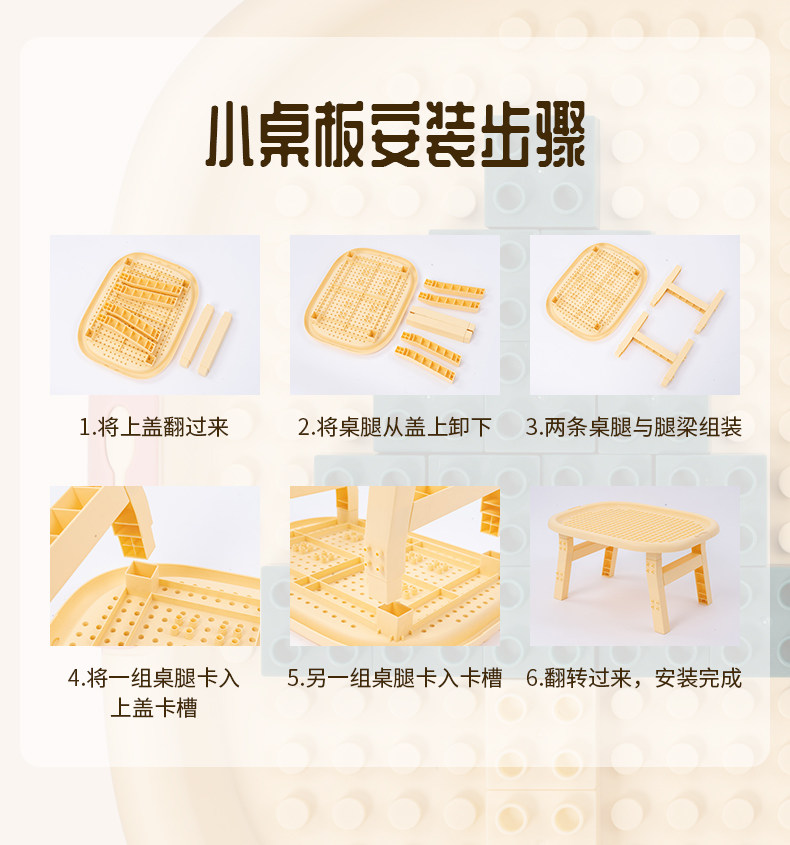 小桌板安装步骤

1.将上盖翻过来

2.将桌腿从盖上卸下

3.两条桌腿与腿梁组装

4.将一组桌腿卡入上盖卡槽

5.另一组桌腿卡入卡槽

6.翻转过来，安装完成