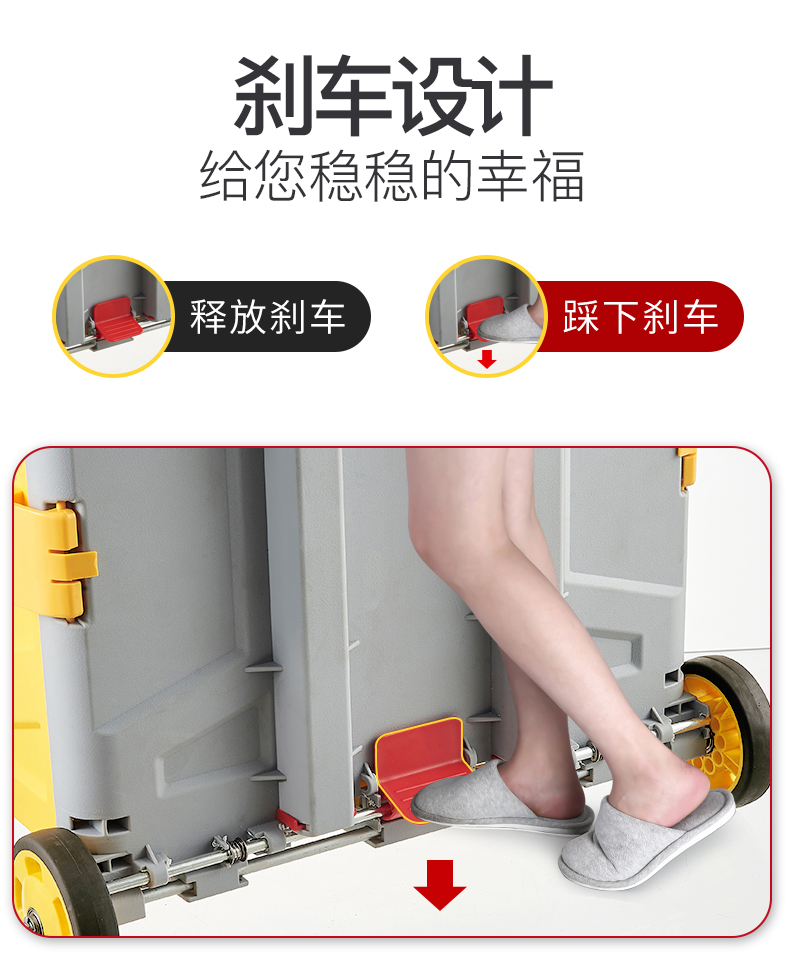 刹车设计
给您稳稳的幸福

释放刹车

踩下刹车