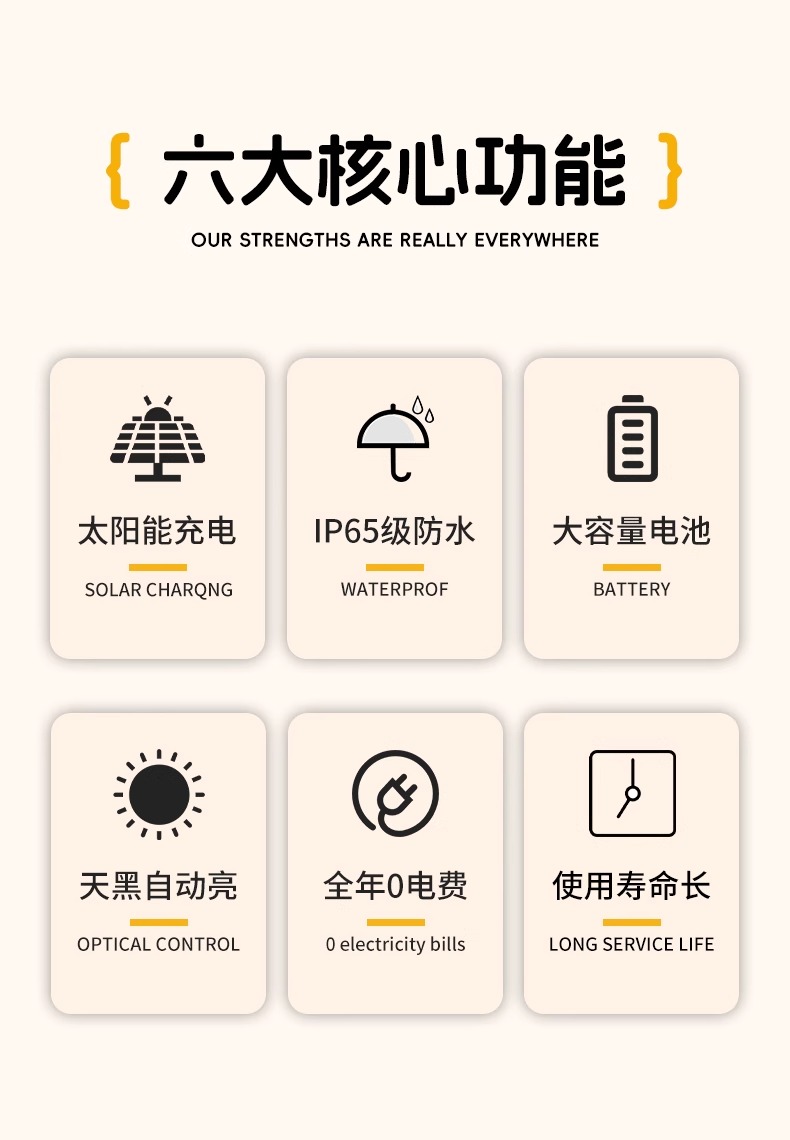 { 六大核心功能 }

OUR STRENGTHS ARE REALLY EVERYWHERE

太阳能充电

SOLAR CHARQNG

IP65级防水

WATERPROF

大容量电池

BATTERY

天黑自动亮

OPTICAL CONTROL

全年0电费

0 electricity bills

使用寿命长

LONG SERVICE LIFE