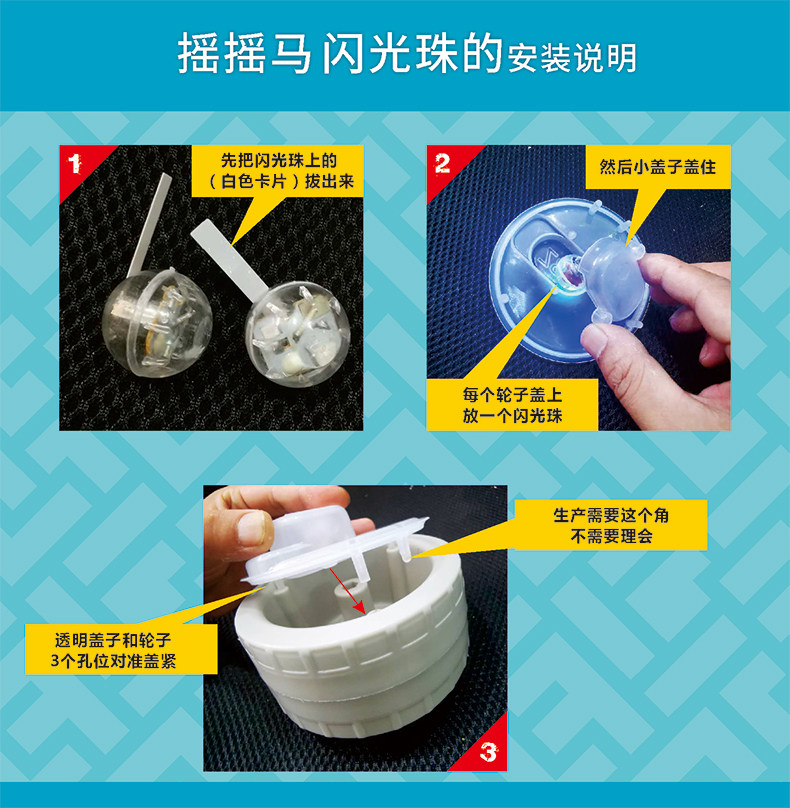 摇摇马闪光珠的安装说明

1

先把闪光珠上的（白色卡片）拔出来

2

然后小盖子盖住

每个轮子盖上放一个闪光珠

生产需要这个角不需要理会

透明盖子和轮子3个孔位对准盖紧

3