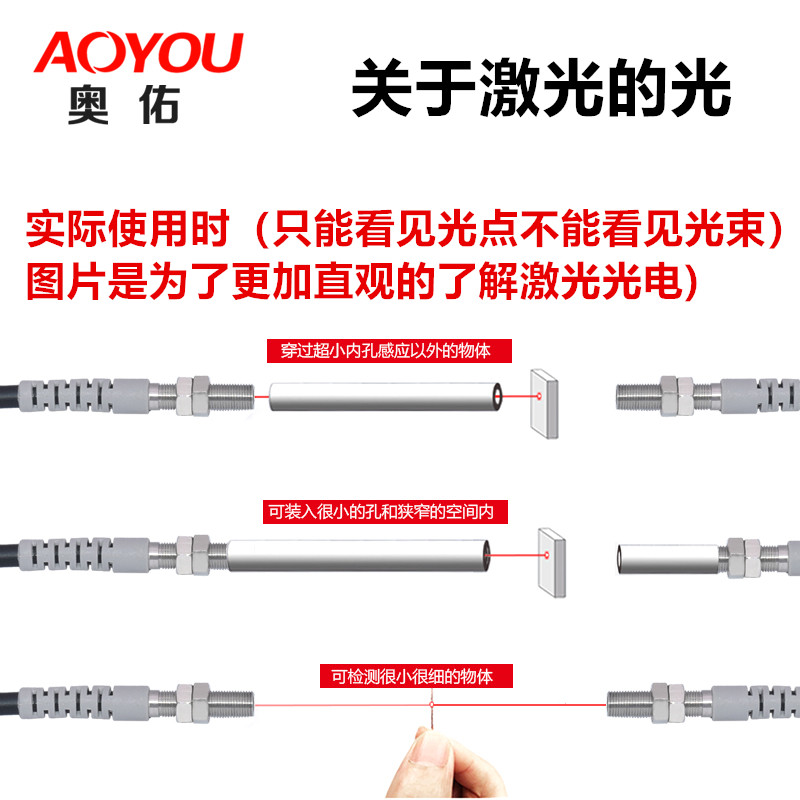 AOYOU
奥 佑

关于激光的光

实际使用时（只能看见光点不能看见光束）
图片是为了更加直观的了解激光光电）

穿过超小内孔感应以外的物体

可装入很小的孔和狭窄的空间内

可检测很小很细的物体