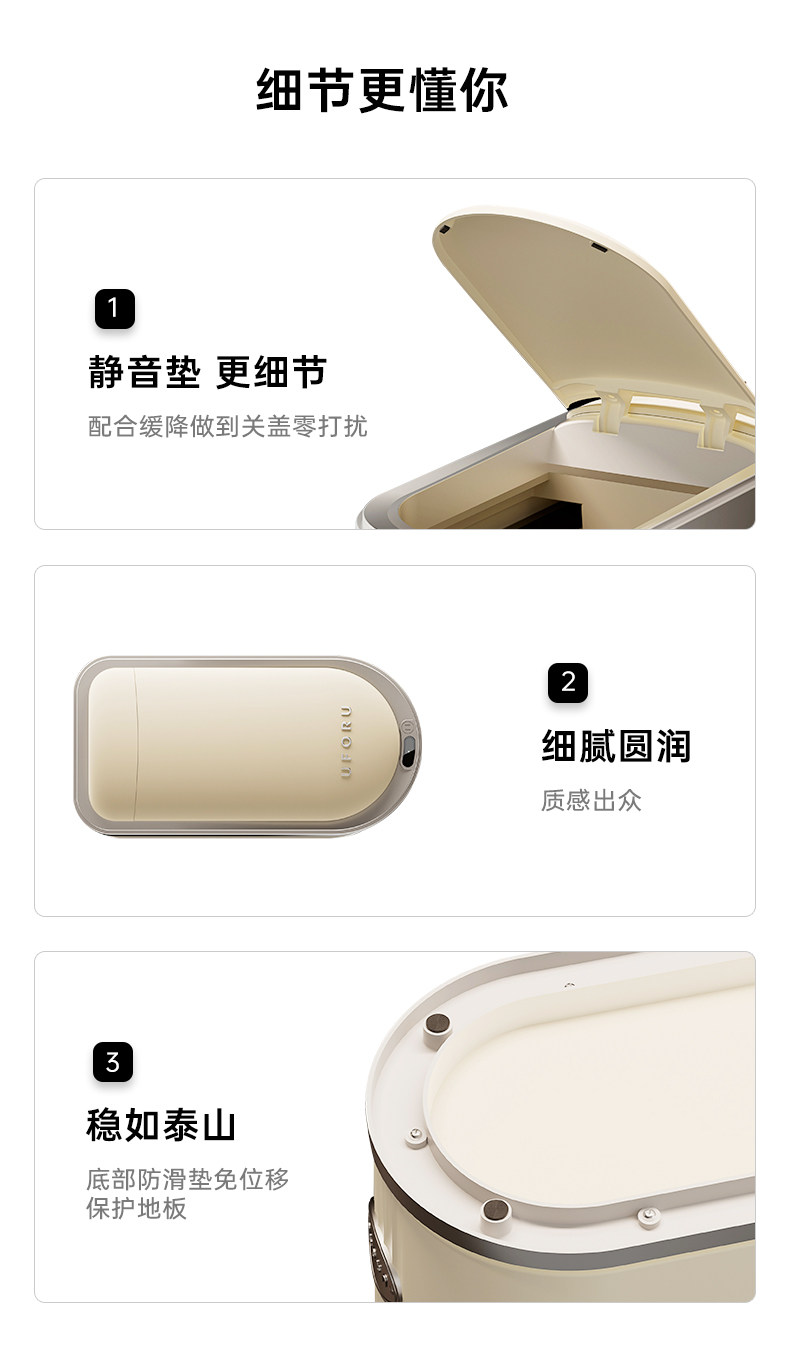 细节更懂你

1

静音垫 更细节

配合缓降做到关盖零打扰

UFORU

2

细腻圆润

质感出众

3

稳如泰山

底部防滑垫免位移
保护地板