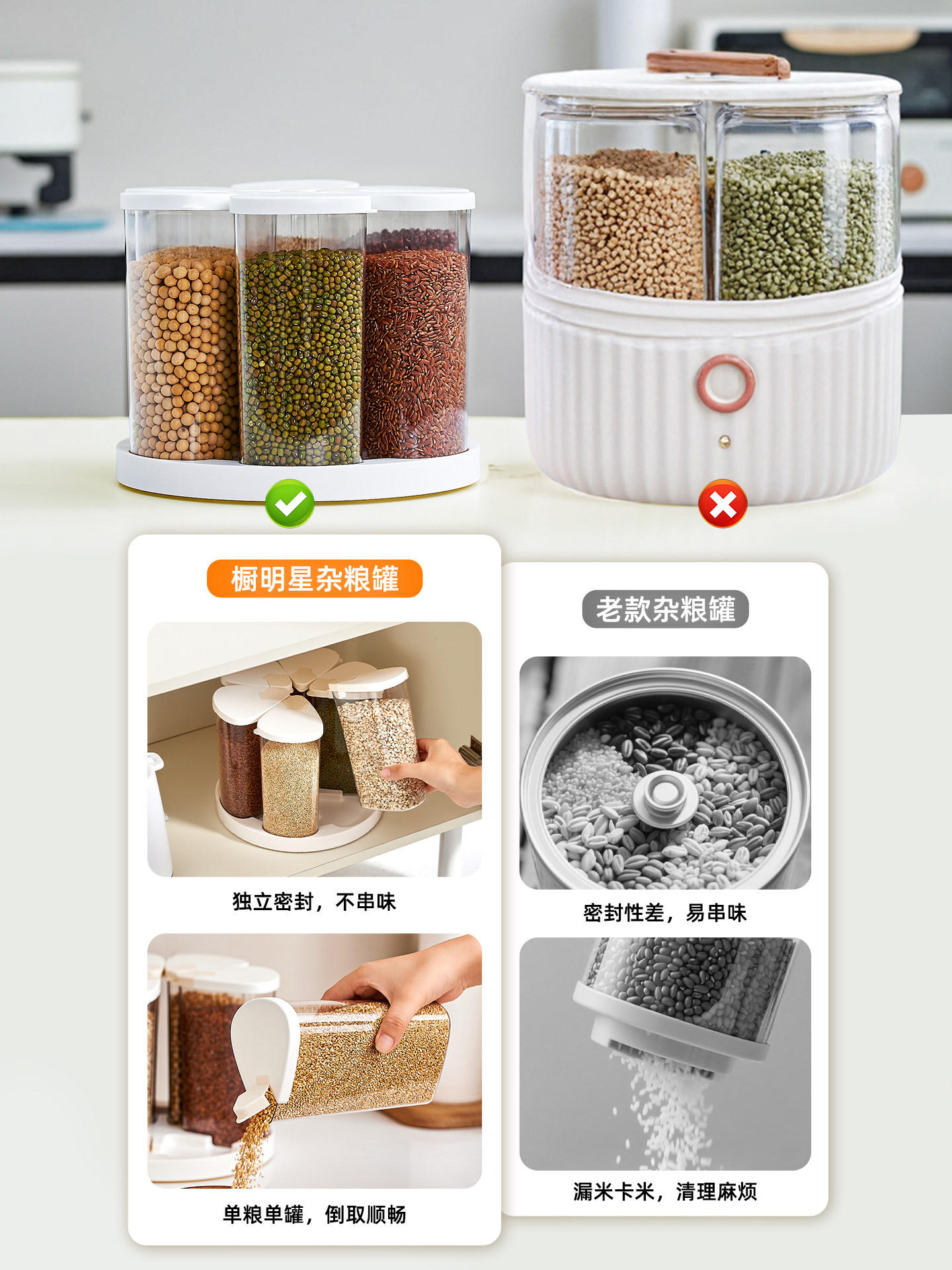 橱明星杂粮罐

独立密封，不串味

单粮单罐，倒取顺畅

老款杂粮罐

密封性差，易串味

漏米卡米，清理麻烦