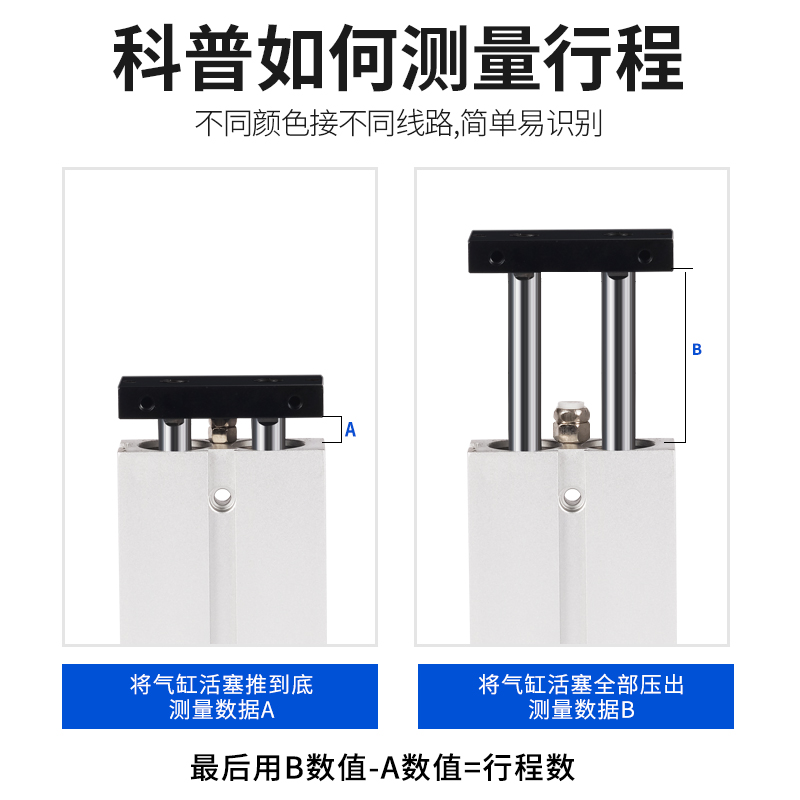 科普如何测量行程

不同颜色接不同线路,简单易识别

A

B

将气缸活塞推到底
测量数据A

将气缸活塞全部压出
测量数据B

最后用B数值-A数值=行程数