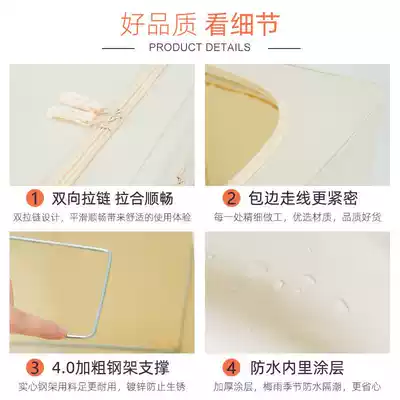 好品质 看细节

PRODUCT DETAILS

1 双向拉链 拉合顺畅

双拉链设计，平滑顺畅带来舒适的使用体验

2 包边走线更紧密

每一处精细做工，优选材质，品质好货

3 4.0加粗钢架支撑

实心钢架用料足更耐用，镀锌防止生锈

4 防水内里涂层

加厚涂层，梅雨季节防水隔潮，更省心