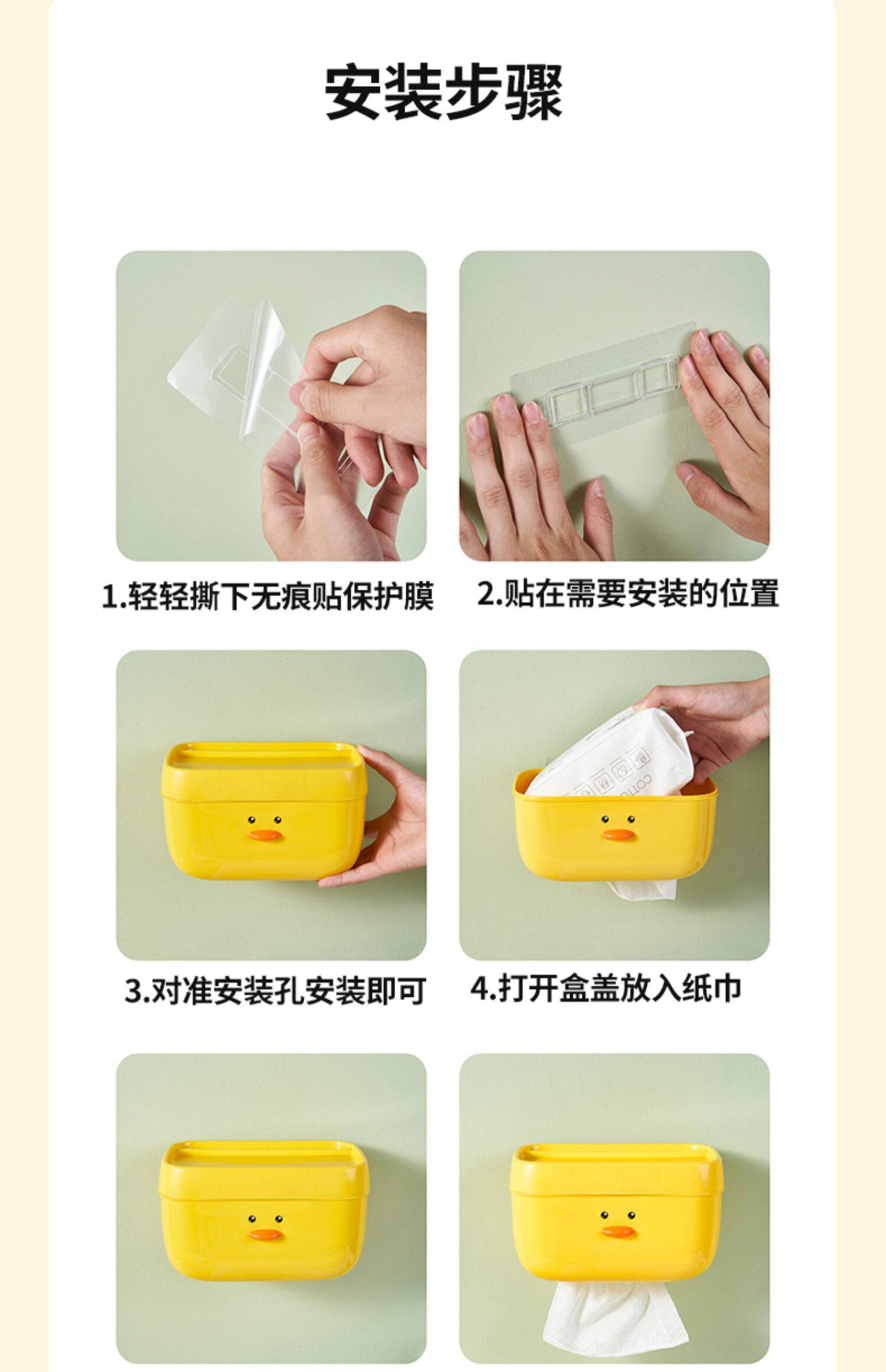 安装步骤

1.轻轻撕下无痕贴保护膜

2.贴在需要安装的位置

3.对准安装孔安装即可

4.打开盒盖放入纸巾