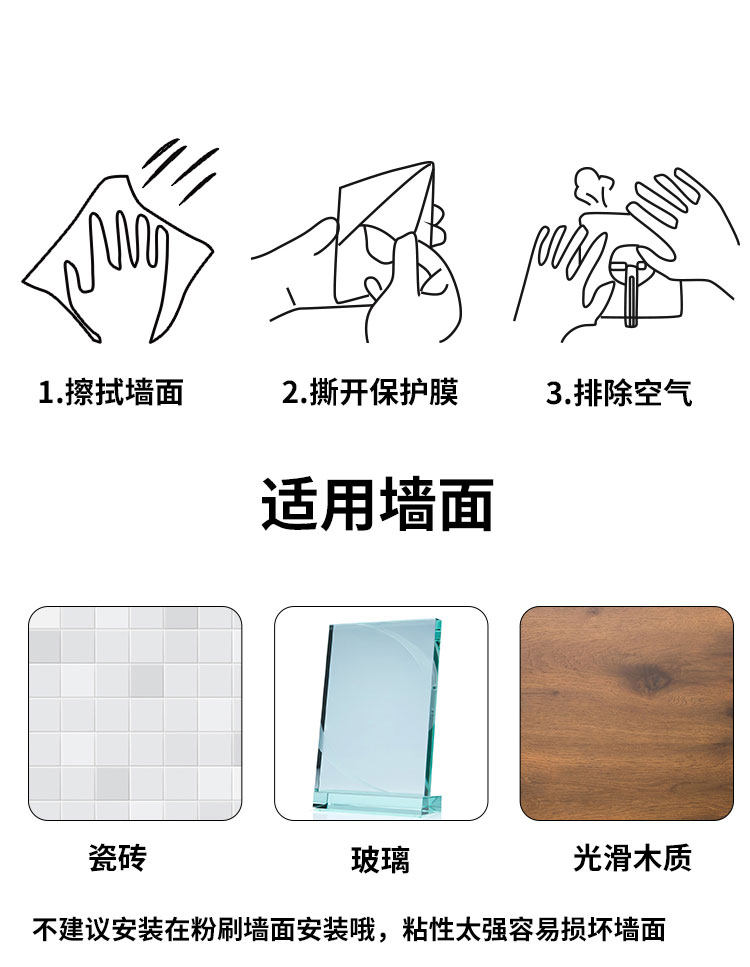 1.擦拭墙面

2.撕开保护膜

3.排除空气

适用墙面

瓷砖

玻璃

光滑木质

不建议安装在粉刷墙面安装哦，粘性太强容易损坏墙面