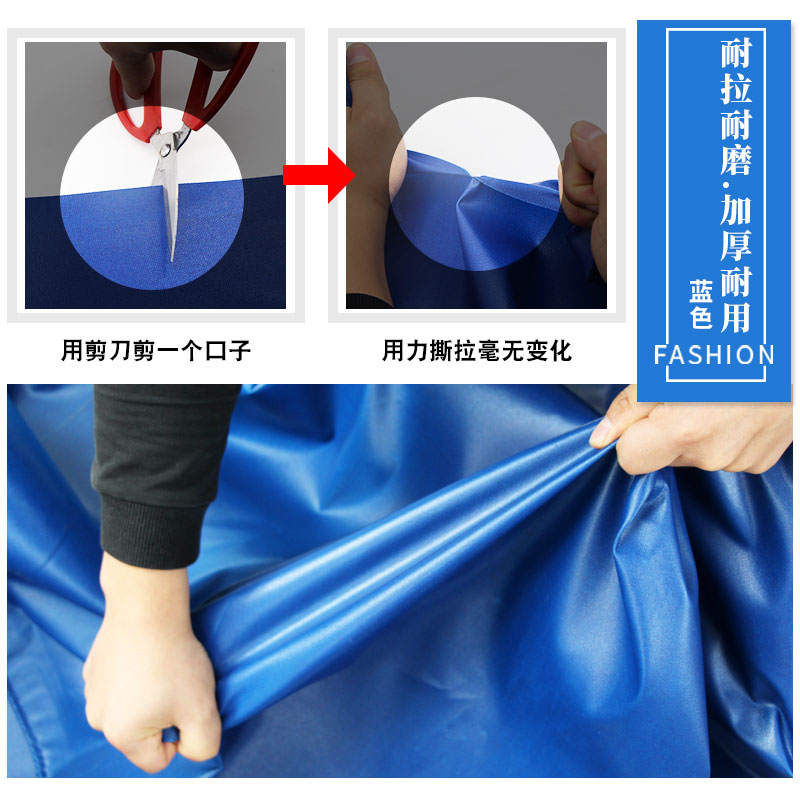 用剪刀剪一个口子

用力撕拉毫无变化

耐拉耐磨·加厚耐用

蓝色

FASHION