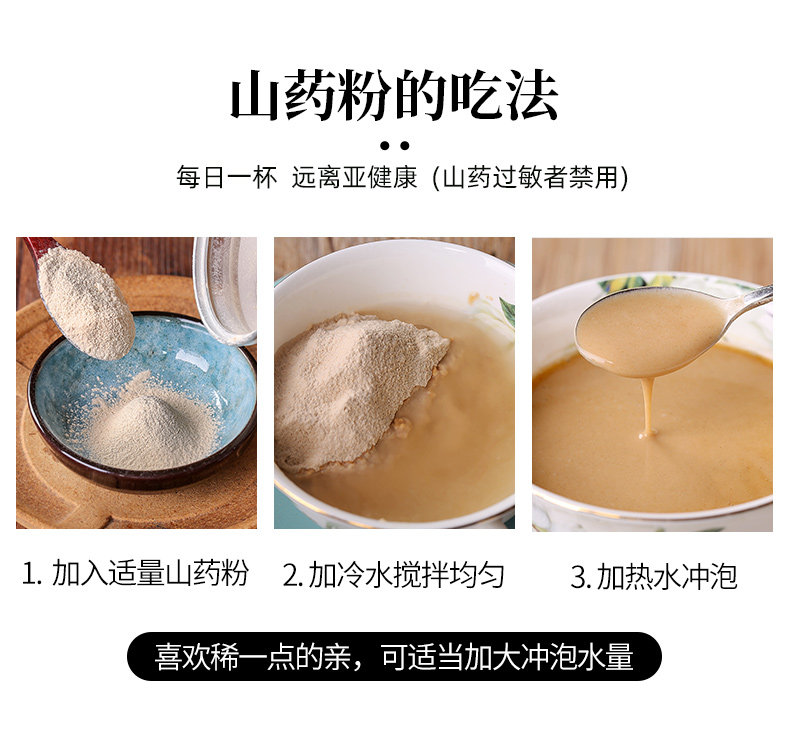 山药粉的吃法

每日一杯 远离亚健康（山药过敏者禁用）

1. 加入适量山药粉

2. 加冷水搅拌均匀

3. 加热水冲泡

喜欢稀一点的亲，可适当加大冲泡水量