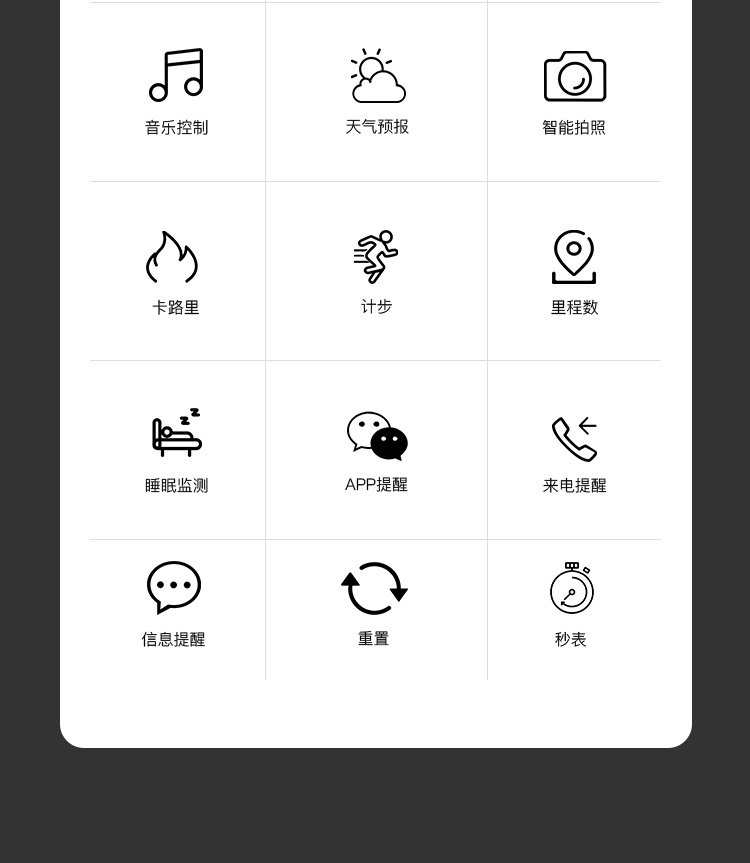 音乐控制

天气预报

智能拍照

卡路里

计步

里程数

睡眠监测

APP提醒

来电提醒

信息提醒

重置

秒表