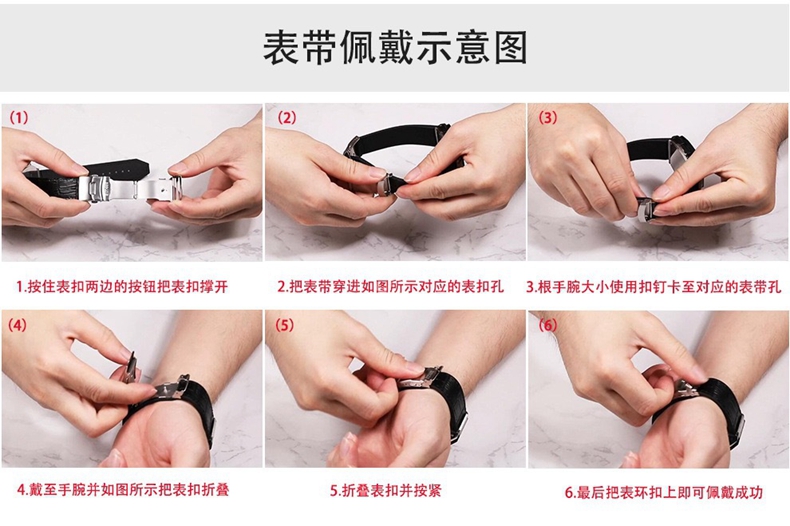 表带佩戴示意图

(1)

1.按住表扣两边的按钮把表扣撑开

(2)

2.把表带穿进如图所示对应的表扣孔

(3)

3.根手腕大小使用扣钉卡至对应的表带孔

(4)

4.戴至手腕并如图所示把表扣折叠

(5)

5.折叠表扣并按紧

(6)

6.最后把表环扣上即可佩戴成功