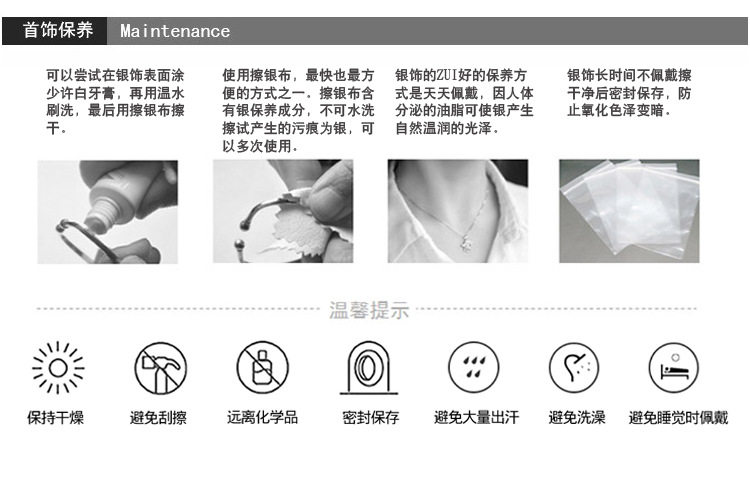 首饰保养 Maintenance

可以尝试在银饰表面涂少许白牙膏，再用温水刷洗，最后用擦银布擦干。

使用擦银布，最快也最方便的方式之一。擦银布含有银保养成分，不可水洗擦试产生的污痕为银，可以多次使用。

银饰的ZUI好的保养方式是天天佩戴，因人体分泌的油脂可使银产生自然温润的光泽。

银饰长时间不佩戴擦干净后密封保存，防止氧化色泽变暗。

温馨提示

保持干燥

避免刮擦

远离化学品

密封保存

避免大量出汗

避免洗澡

避免睡觉时佩戴