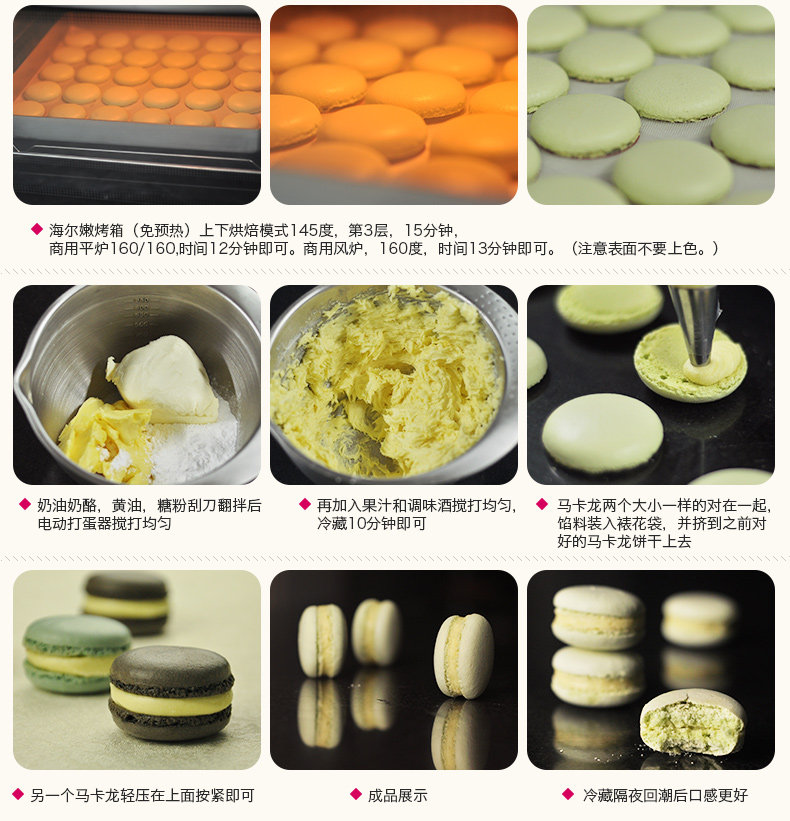 ◆ 海尔嫩烤箱（免预热）上下烘焙模式145度，第3层，15分钟，商用平炉160/160,时间12分钟即可。商用风炉，160度，时间13分钟即可。（注意表面不要上色。）

◆ 奶油奶酪，黄油，糖粉刮刀翻拌后电动打蛋器搅打均匀

◆ 再加入果汁和调味酒搅打均匀，冷藏10分钟即可

◆ 马卡龙两个大小一样的对在一起，馅料装入裱花袋，并挤到之前对好的马卡龙饼干上去

◆ 另一个马卡龙轻压在上面按紧即可

◆ 成品展示

◆ 冷藏隔夜回潮后口感更好