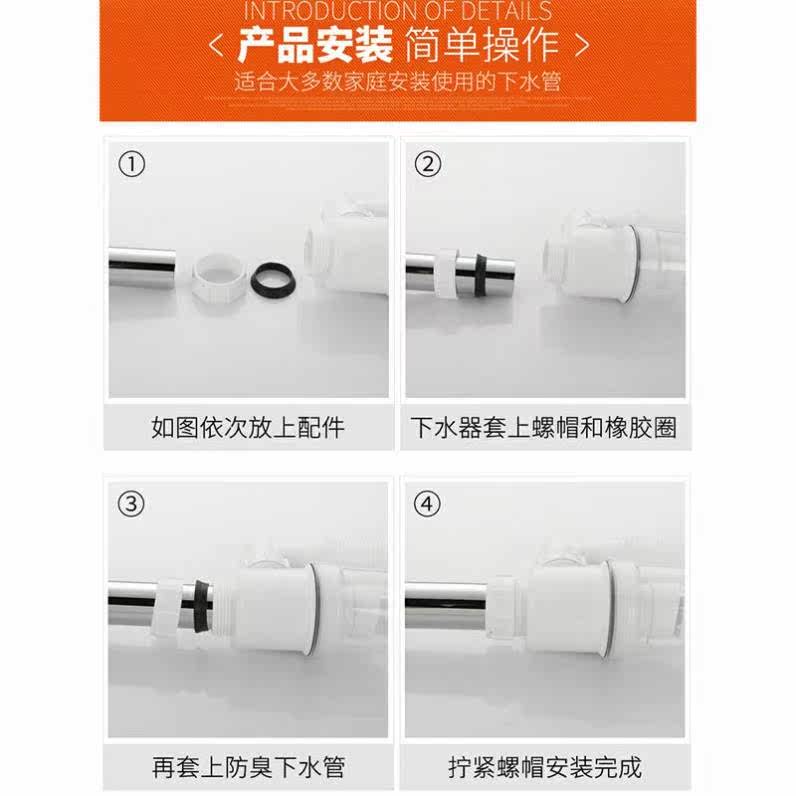 INTRODUCTION OF DETAILS

< 产品安装 简单操作 >

适合大多数家庭安装使用的下水管

①

如图依次放上配件

②

下水器套上螺帽和橡胶圈

③

再套上防臭下水管

④

拧紧螺帽安装完成