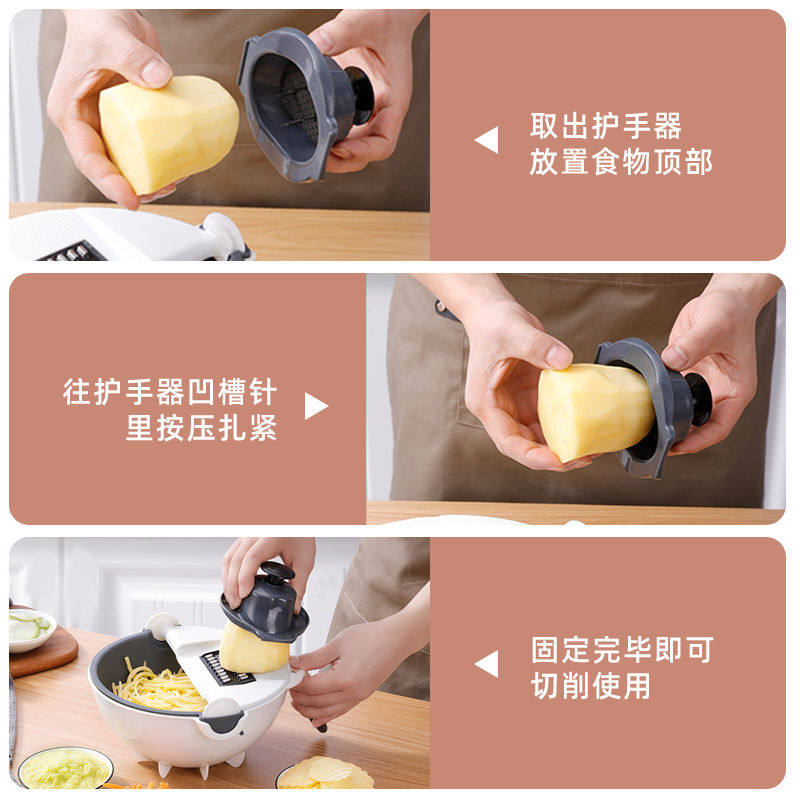 取出护手器
放置食物顶部

往护手器凹槽针
里按压扎紧

固定完毕即可
切削使用