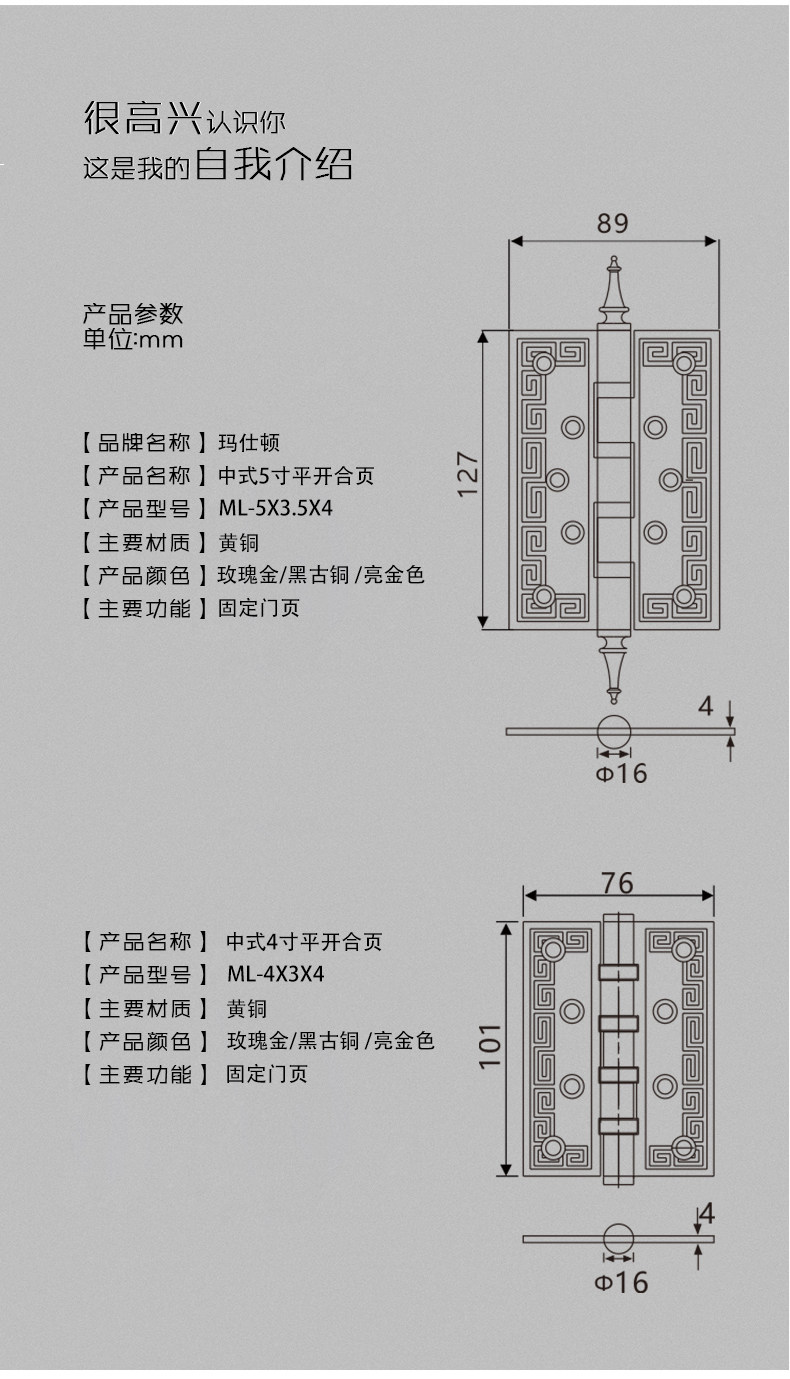 很高兴认识你
这是我的自我介绍

产品参数
单位:mm

【品牌名称】玛仕顿
【产品名称】中式5寸平开合页
【产品型号】ML-5X3.5X4
【主要材质】黄铜
【产品颜色】玫瑰金/黑古铜 /亮金色
【主要功能】固定门页

89
127
4
Φ16

【产品名称】 中式4寸平开合页
【产品型号】 ML-4X3X4
【主要材质】 黄铜
【产品颜色】 玫瑰金/黑古铜 /亮金色
【主要功能】 固定门页

76
101
4
Φ16