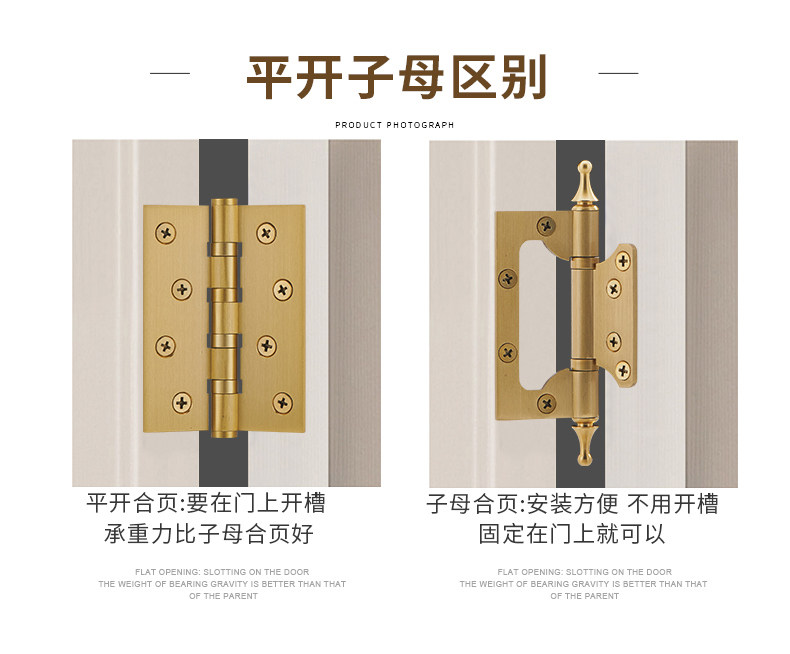 平开子母区别

PRODUCT PHOTOGRAPH

平开合页:要在门上开槽
承重力比子母合页好

FLAT OPENING: SLOTTING ON THE DOOR
THE WEIGHT OF BEARING GRAVITY IS BETTER THAN THAT OF THE PARENT

子母合页:安装方便 不用开槽
固定在门上就可以

FLAT OPENING: SLOTTING ON THE DOOR
THE WEIGHT OF BEARING GRAVITY IS BETTER THAN THAT OF THE PARENT