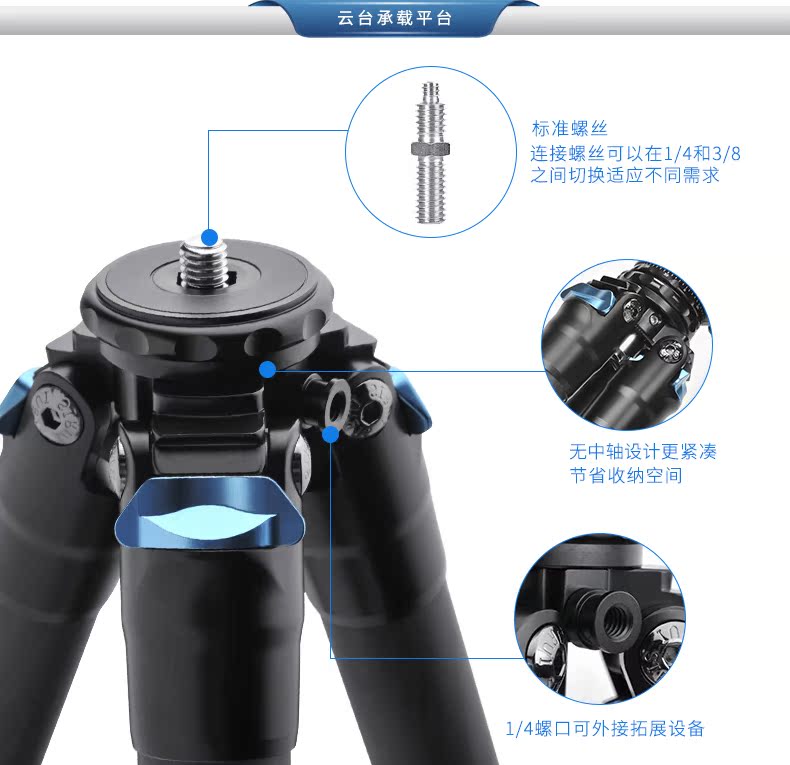 云台承载平台

标准螺丝
连接螺丝可以在1/4和3/8之间切换适应不同需求

无中轴设计更紧凑
节省收纳空间

1/4螺口可外接拓展设备