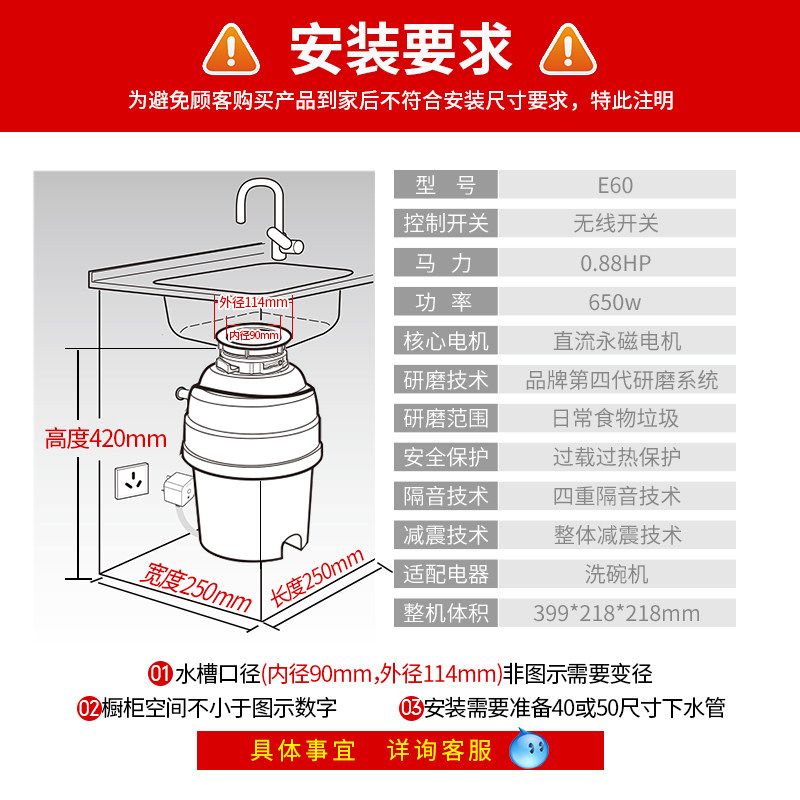 安装要求

为避免顾客购买产品到家后不符合安装尺寸要求，特此注明

外径114mm
内径90mm
高度420mm
宽度250mm
长度250mm

| 型　号 | E60 |
|---|---|
| 控制开关 | 无线开关 |
| 马　力 | 0.88HP |
| 功　率 | 650w |
| 核心电机 | 直流永磁电机 |
| 研磨技术 | 品牌第四代研磨系统 |
| 研磨范围 | 日常食物垃圾 |
| 安全保护 | 过载过热保护 |
| 隔音技术 | 四重隔音技术 |
| 减震技术 | 整体减震技术 |
| 适配电器 | 洗碗机 |
| 整机体积 | 399*218*218mm |

01 水槽口径(内径90mm,外径114mm)非图示需要变径

02 橱柜空间不小于图示数字

03 安装需要准备40或50尺寸下水管

具体事宜　详询客服