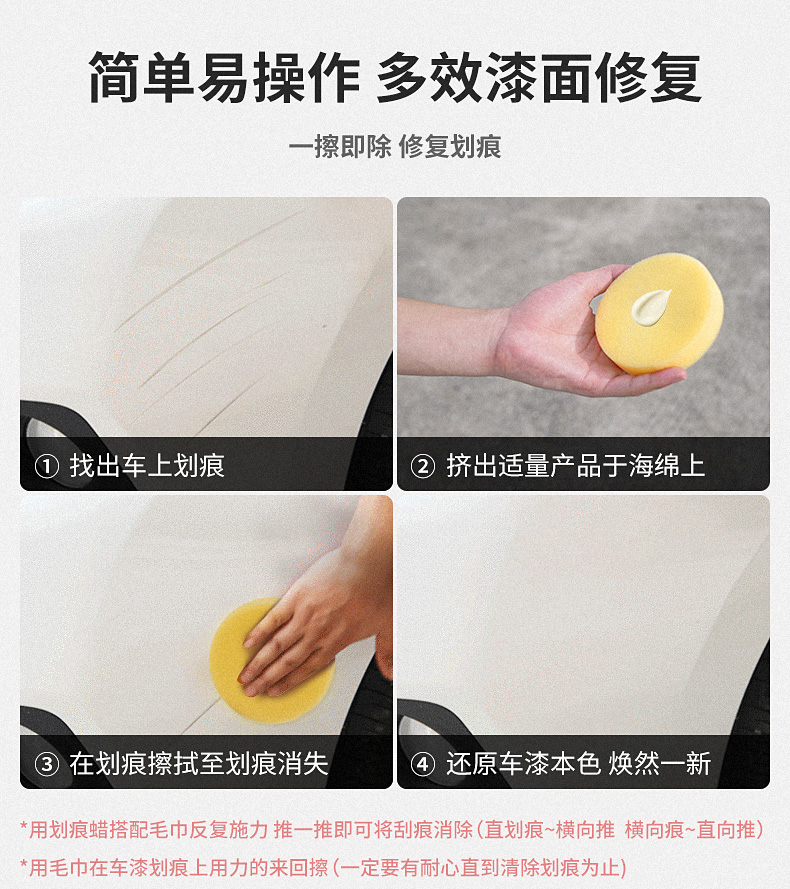 简单易操作 多效漆面修复

一擦即除 修复划痕

① 找出车上划痕

② 挤出适量产品于海绵上

③ 在划痕擦拭至划痕消失

④ 还原车漆本色 焕然一新

*用划痕蜡搭配毛巾反复施力 推一推即可将刮痕消除(直划痕~横向推 横向痕~直向推)

*用毛巾在车漆划痕上用力的来回擦(一定要有耐心直到清除划痕为止)