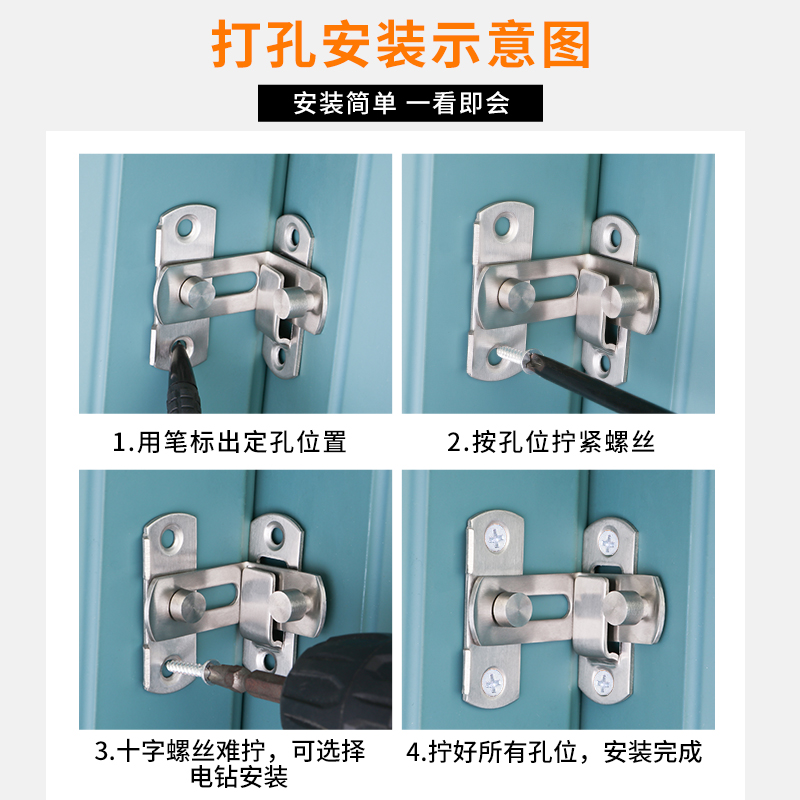 打孔安装示意图

安装简单 一看即会

1.用笔标出定孔位置

2.按孔位拧紧螺丝

3.十字螺丝难拧，可选择电钻安装

4.拧好所有孔位，安装完成