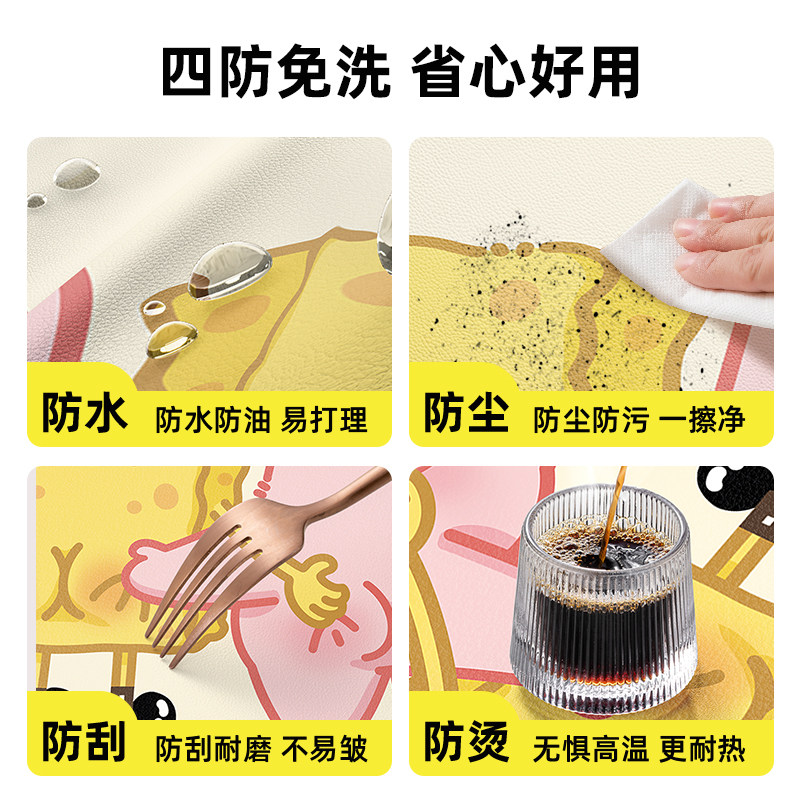 四防免洗 省心好用

防水 防水防油 易打理

防尘 防尘防污 一擦净

防刮 防刮耐磨 不易皱

防烫 无惧高温 更耐热