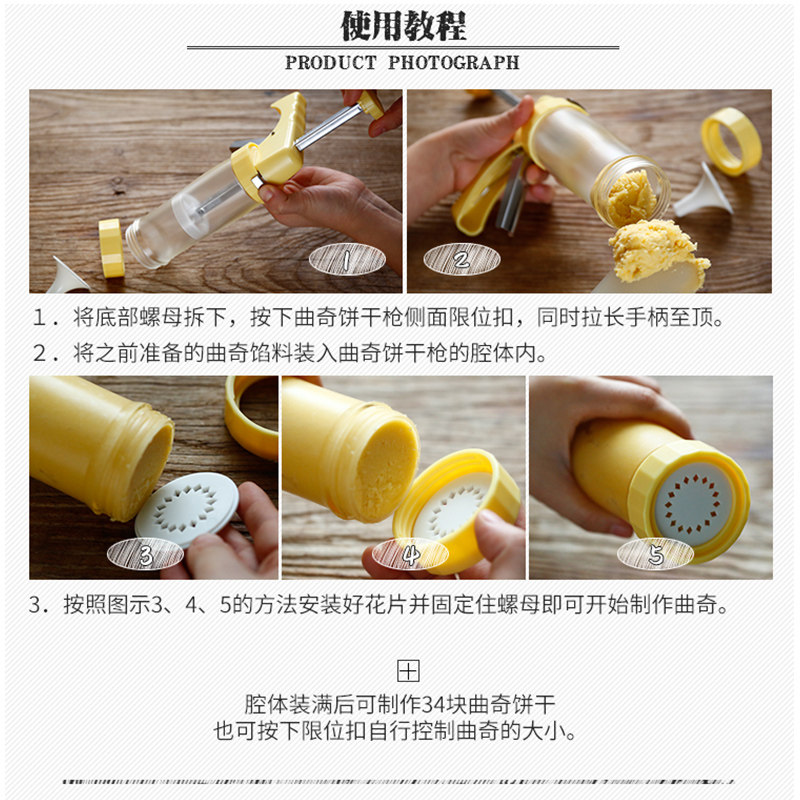 使用教程

PRODUCT PHOTOGRAPH

1

2

1．将底部螺母拆下，按下曲奇饼干枪侧面限位扣，同时拉长手柄至顶。

2．将之前准备的曲奇馅料装入曲奇饼干枪的腔体内。

3

4

5

3．按照图示3、4、5的方法安装好花片并固定住螺母即可开始制作曲奇。

腔体装满后可制作34块曲奇饼干
也可按下限位扣自行控制曲奇的大小。