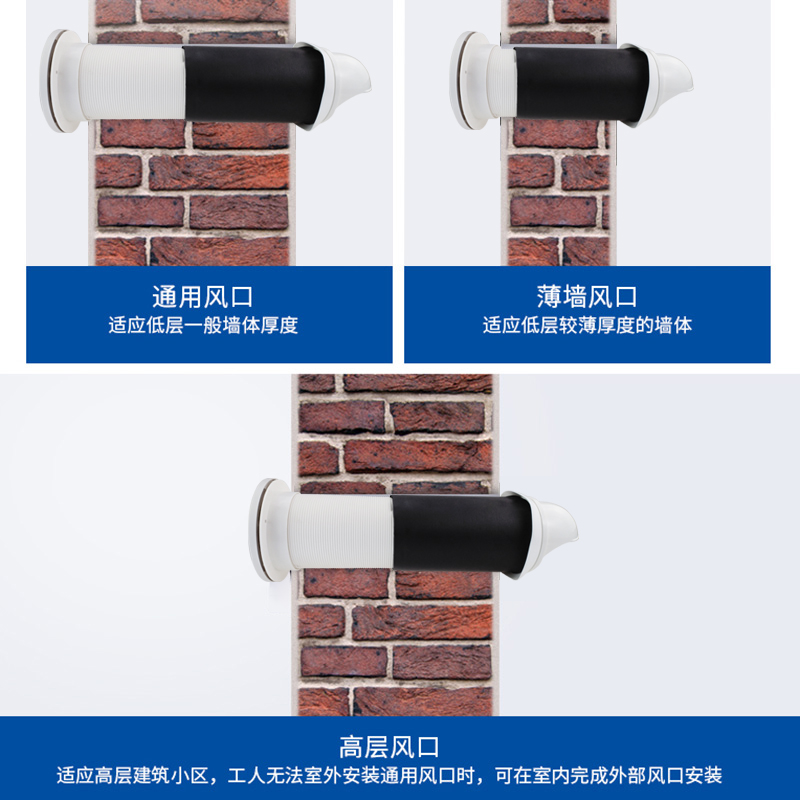 通用风口
适应低层一般墙体厚度

薄墙风口
适应低层较薄厚度的墙体

高层风口
适应高层建筑小区，工人无法室外安装通用风口时，可在室内完成外部风口安装