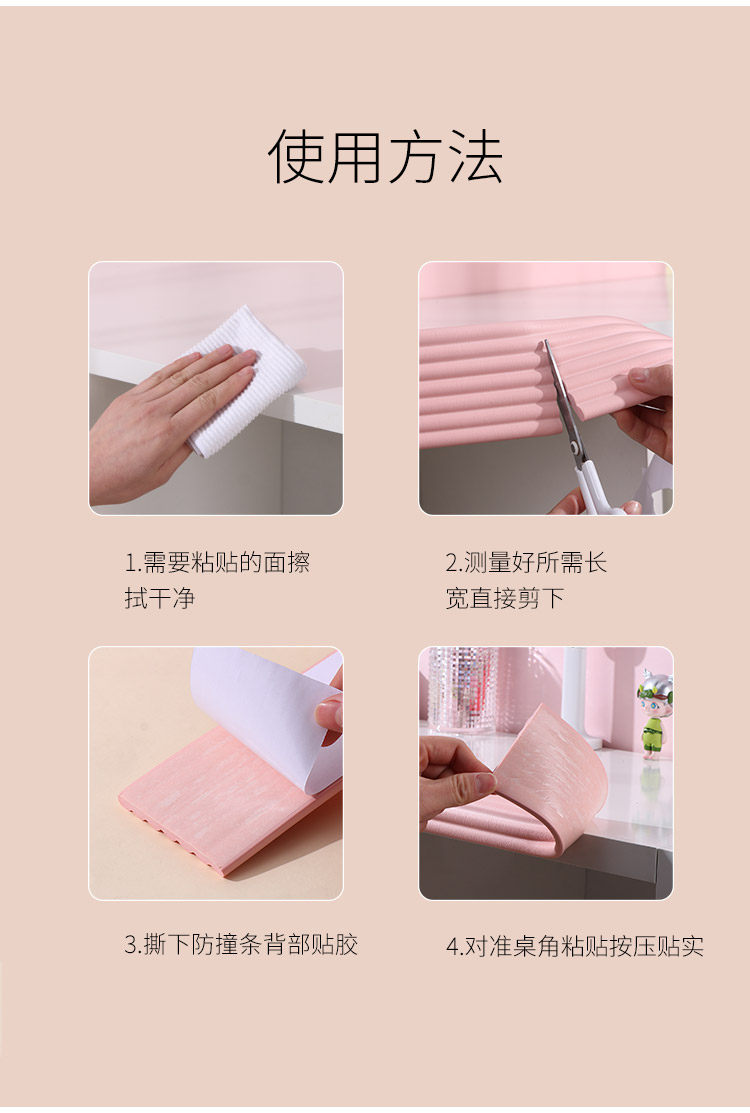 使用方法

1.需要粘贴的面擦拭干净

2.测量好所需长宽直接剪下

3.撕下防撞条背部贴胶

4.对准桌角粘贴按压贴实