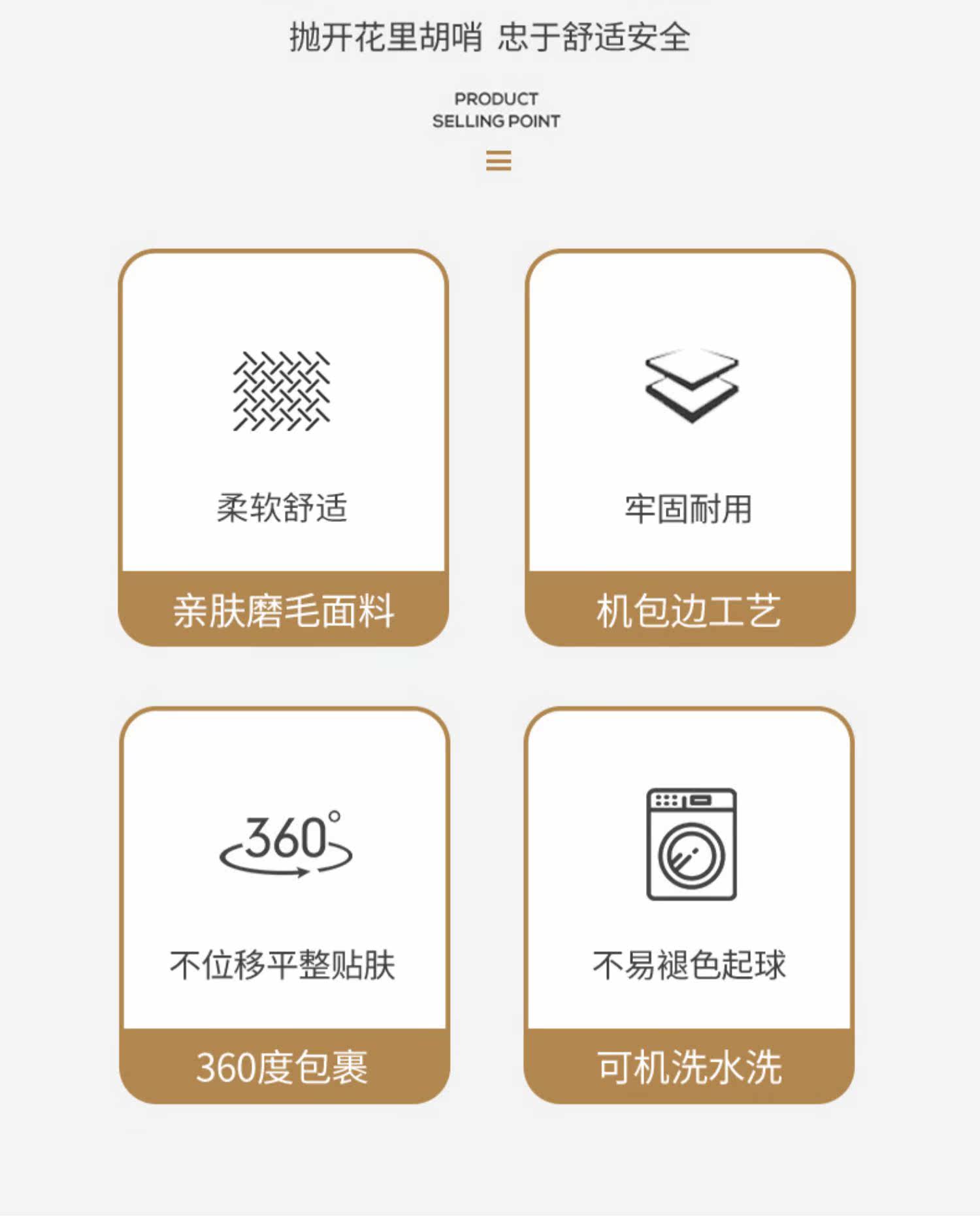 抛开花里胡哨 忠于舒适安全

PRODUCT
SELLING POINT

柔软舒适

亲肤磨毛面料

牢固耐用

机包边工艺

360°

不位移平整贴肤

360度包裹

不易褪色起球

可机洗水洗