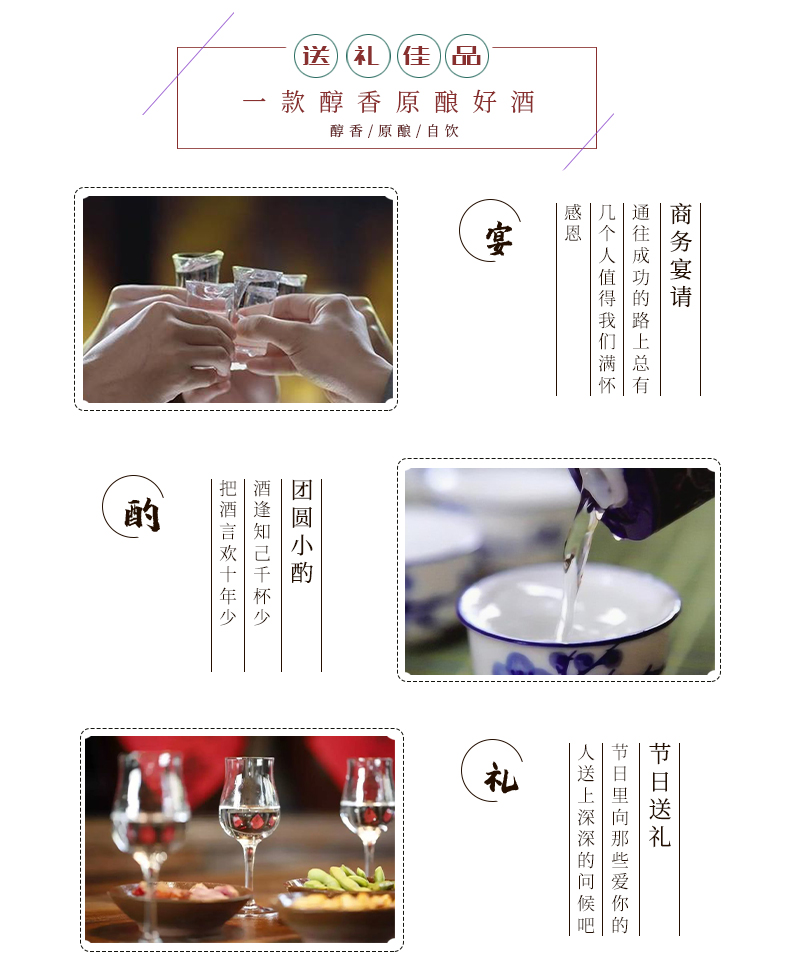 送礼佳品

一款醇香原酿好酒

醇香/原酿/自饮

宴

商务宴请

通往成功的路上总有几个人值得我们满怀感恩

酌

团圆小酌

酒逢知己千杯少 把酒言欢十年少

礼

节日送礼

节日里向那些爱你的人送上深深的问候吧